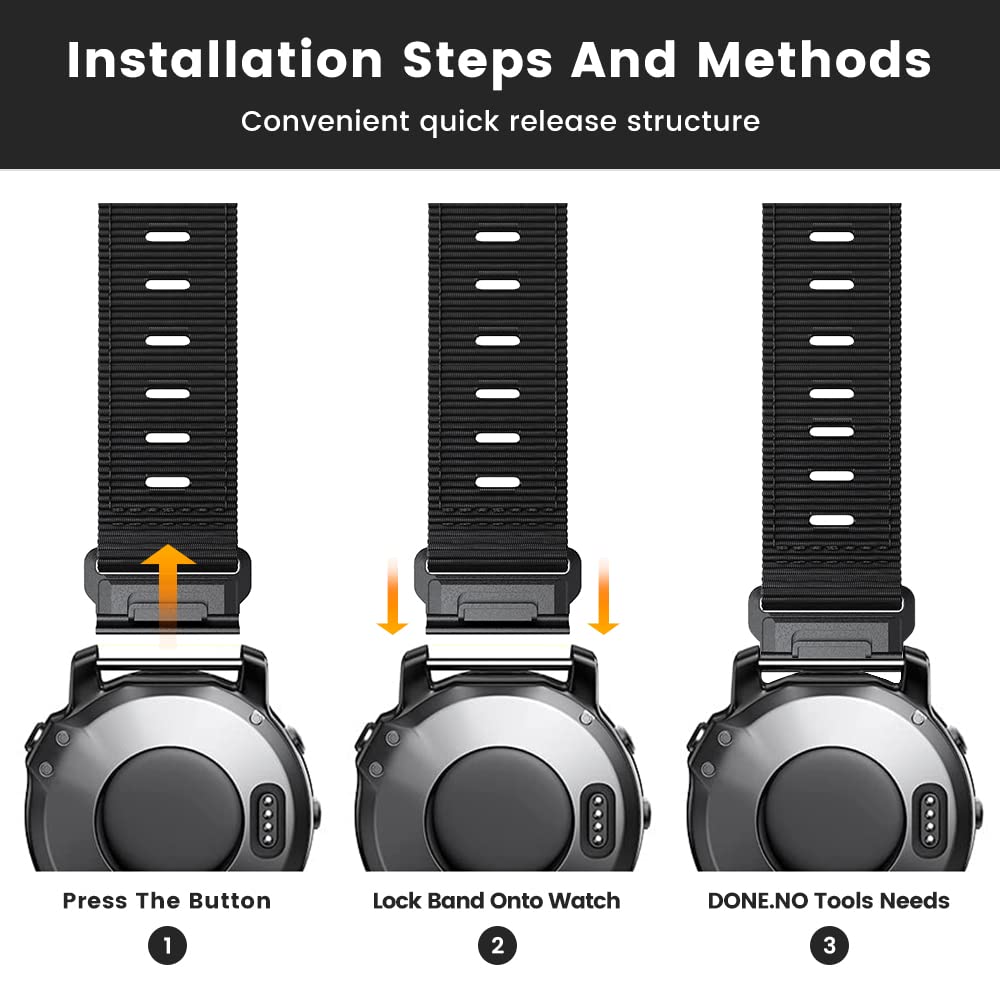 Installation Steps And Methods

Convenient quick release structure

Press The Button

1

Lock Band Onto Watch

2

DONE.NO Tools Needs

3