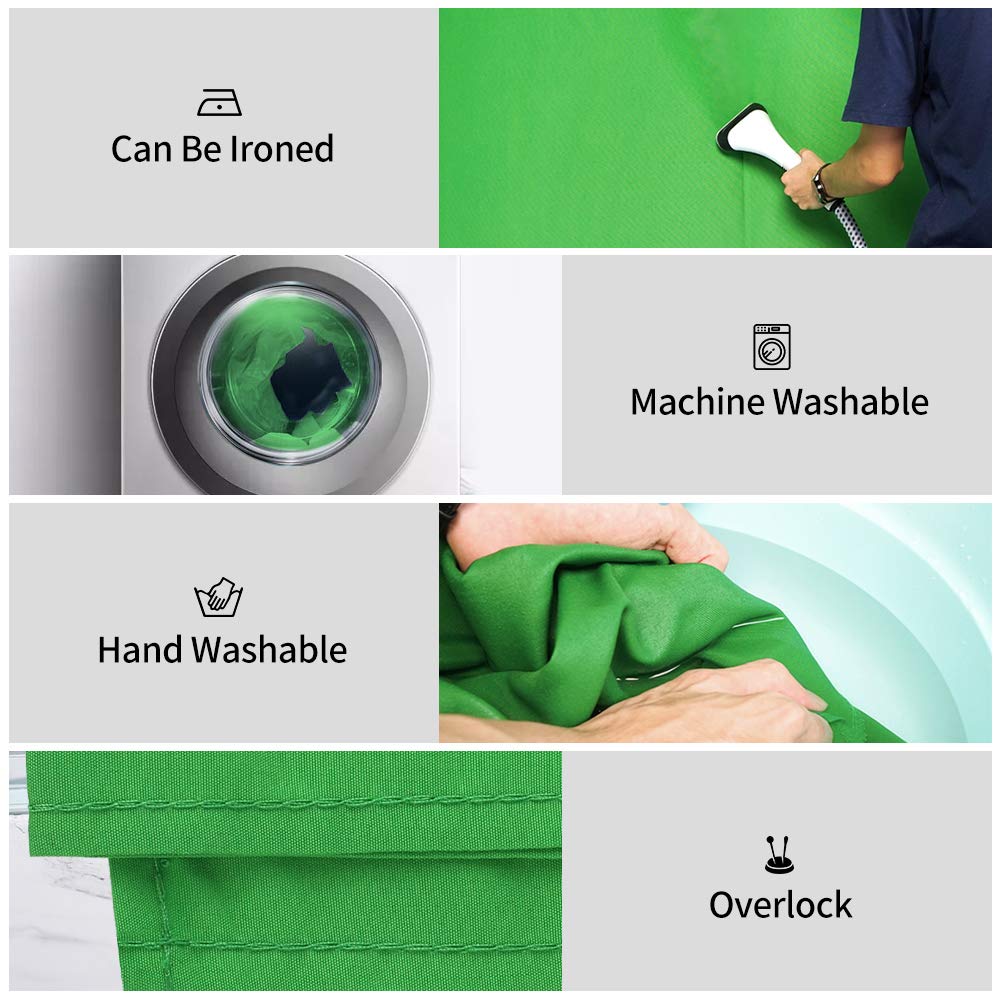 Can Be Ironed

Machine Washable

Hand Washable

Overlock