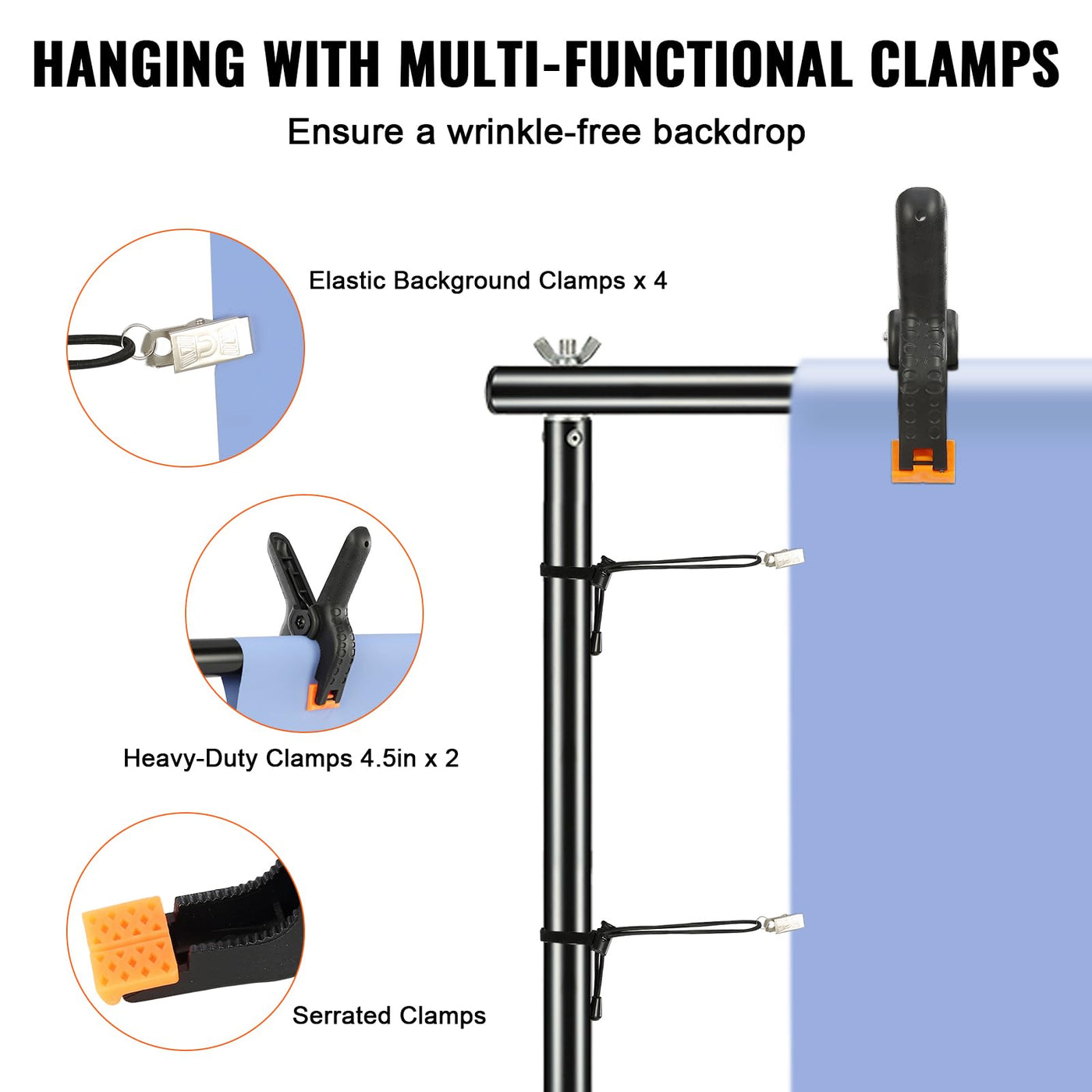 HANGING WITH MULTI-FUNCTIONAL CLAMPS

Ensure a wrinkle-free backdrop

Elastic Background Clamps x 4

Heavy-Duty Clamps 4.5in x 2

Serrated Clamps