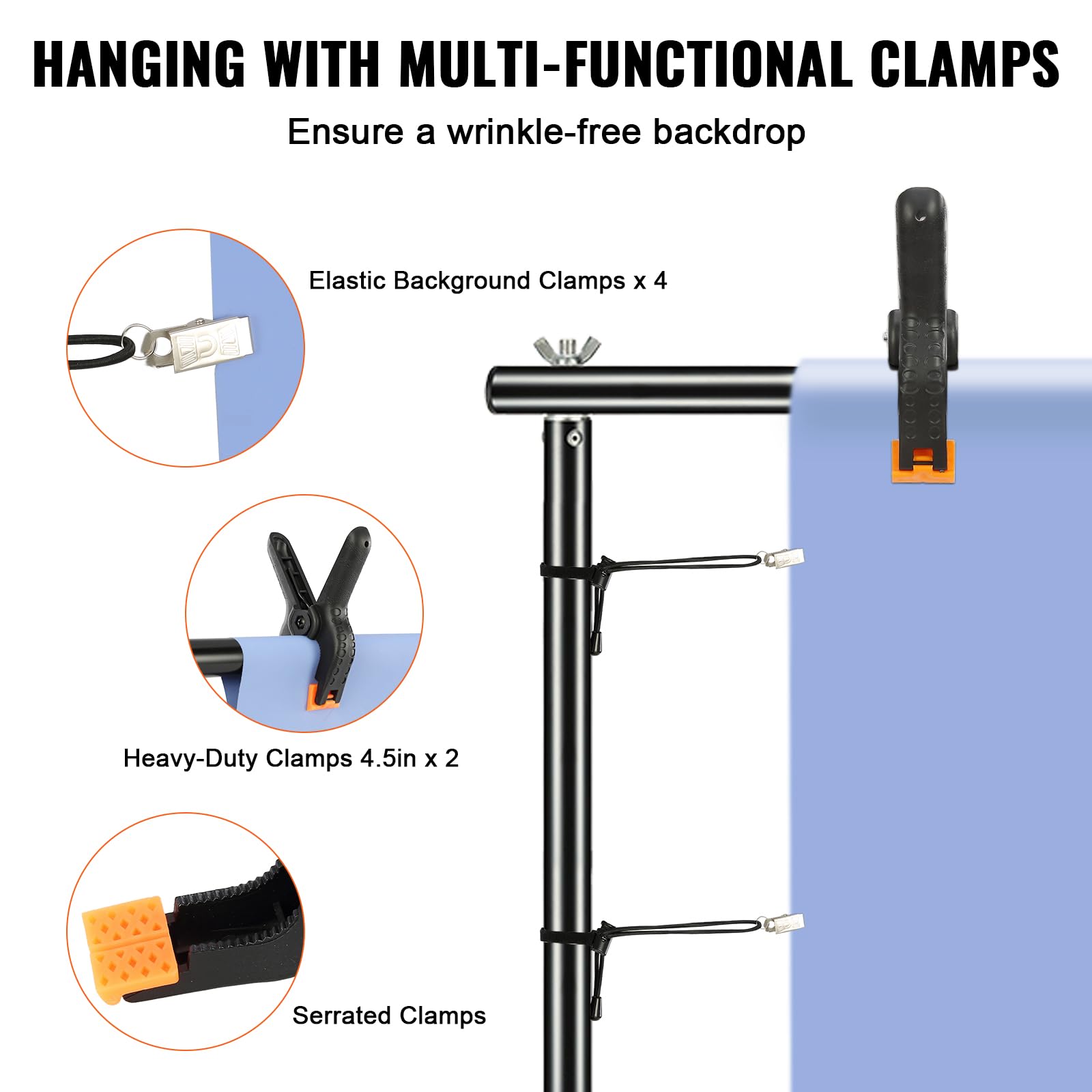 HANGING WITH MULTI-FUNCTIONAL CLAMPS

Ensure a wrinkle-free backdrop

Elastic Background Clamps x 4

Heavy-Duty Clamps 4.5in x 2

Serrated Clamps