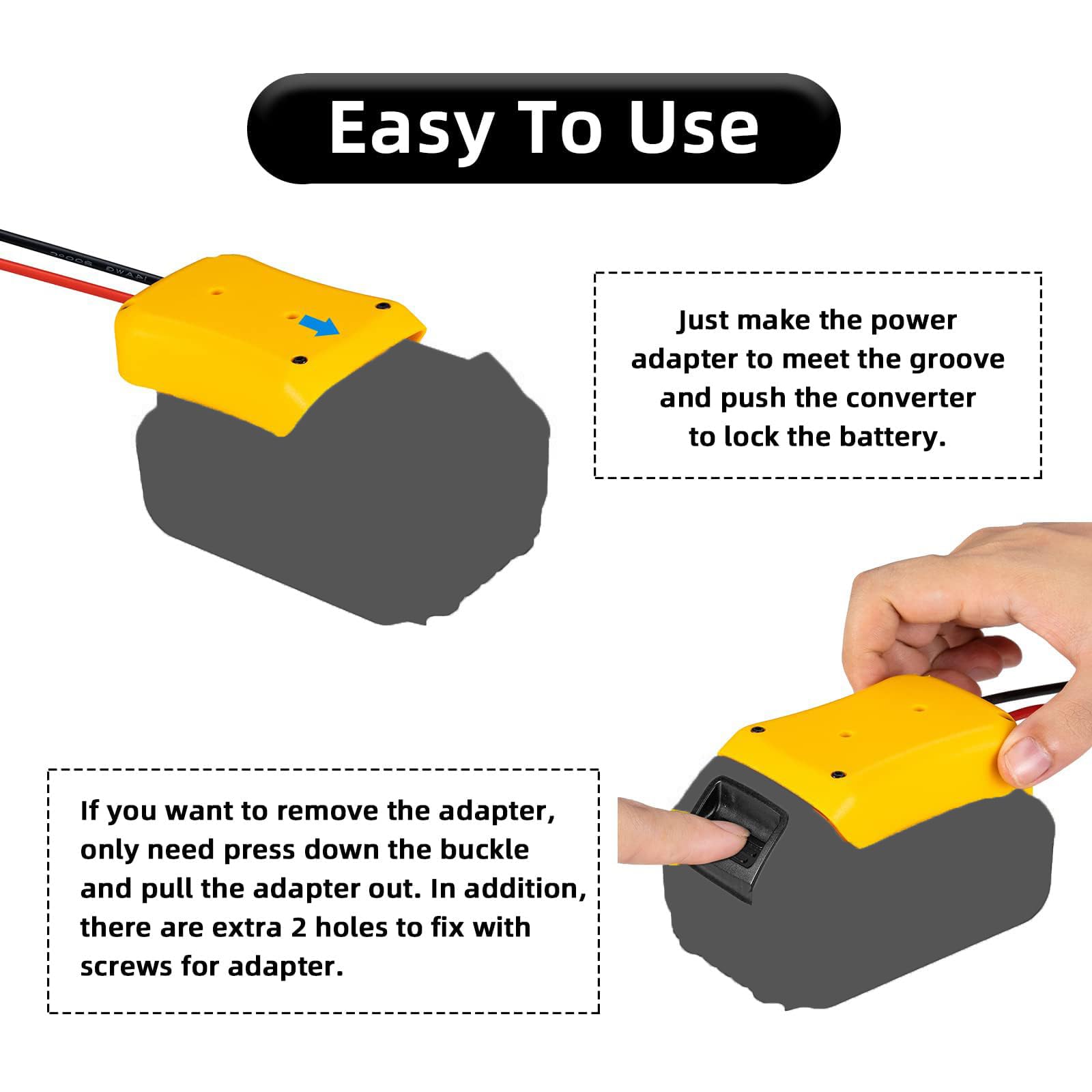 Easy To Use

Just make the power adapter to meet the groove and push the converter to lock the battery.

If you want to remove the adapter, only need press down the buckle and pull the adapter out. In addition, there are extra 2 holes to fix with screws for adapter.