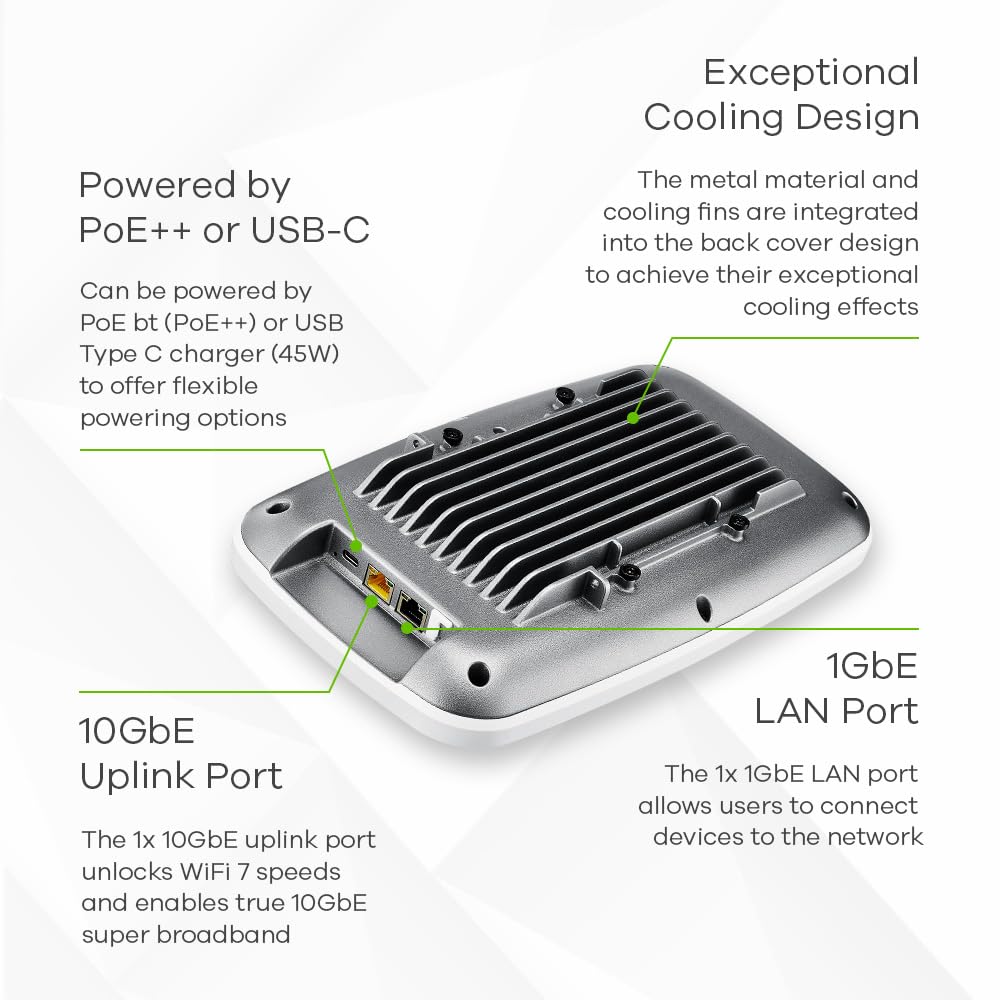 Exceptional Cooling Design

The metal material and cooling fins are integrated into the back cover design to achieve their exceptional cooling effects

Powered by PoE++ or USB-C

Can be powered by PoE bt (PoE++) or USB Type C charger (45W) to offer flexible powering options

1GbE LAN Port

The 1x 1GbE LAN port allows users to connect devices to the network

10GbE Uplink Port

The 1x 10GbE uplink port unlocks WiFi 7 speeds and enables true 10GbE super broadband