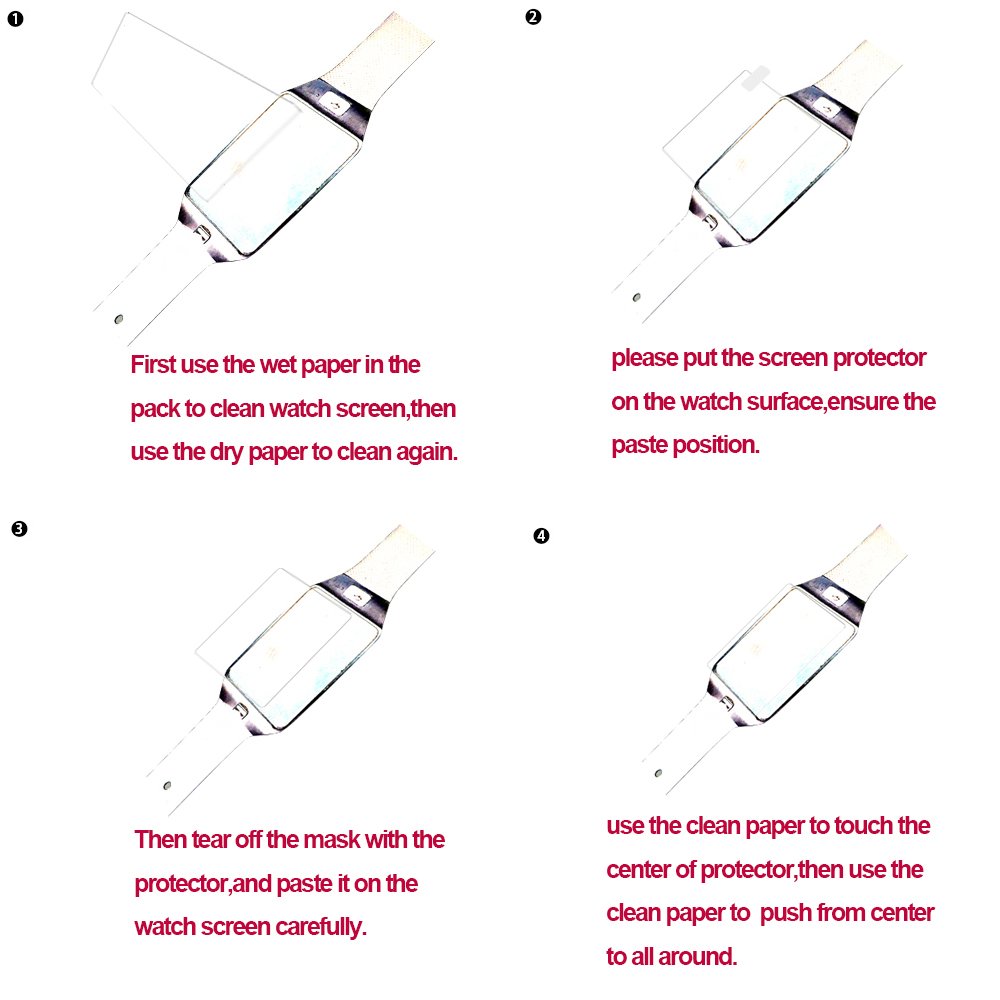 ❶

First use the wet paper in the pack to clean watch screen,then use the dry paper to clean again.

❷

please put the screen protector on the watch surface,ensure the paste position.

❸

Then tear off the mask with the protector,and paste it on the watch screen carefully.

❹

use the clean paper to touch the center of protector,then use the clean paper to push from center to all around.