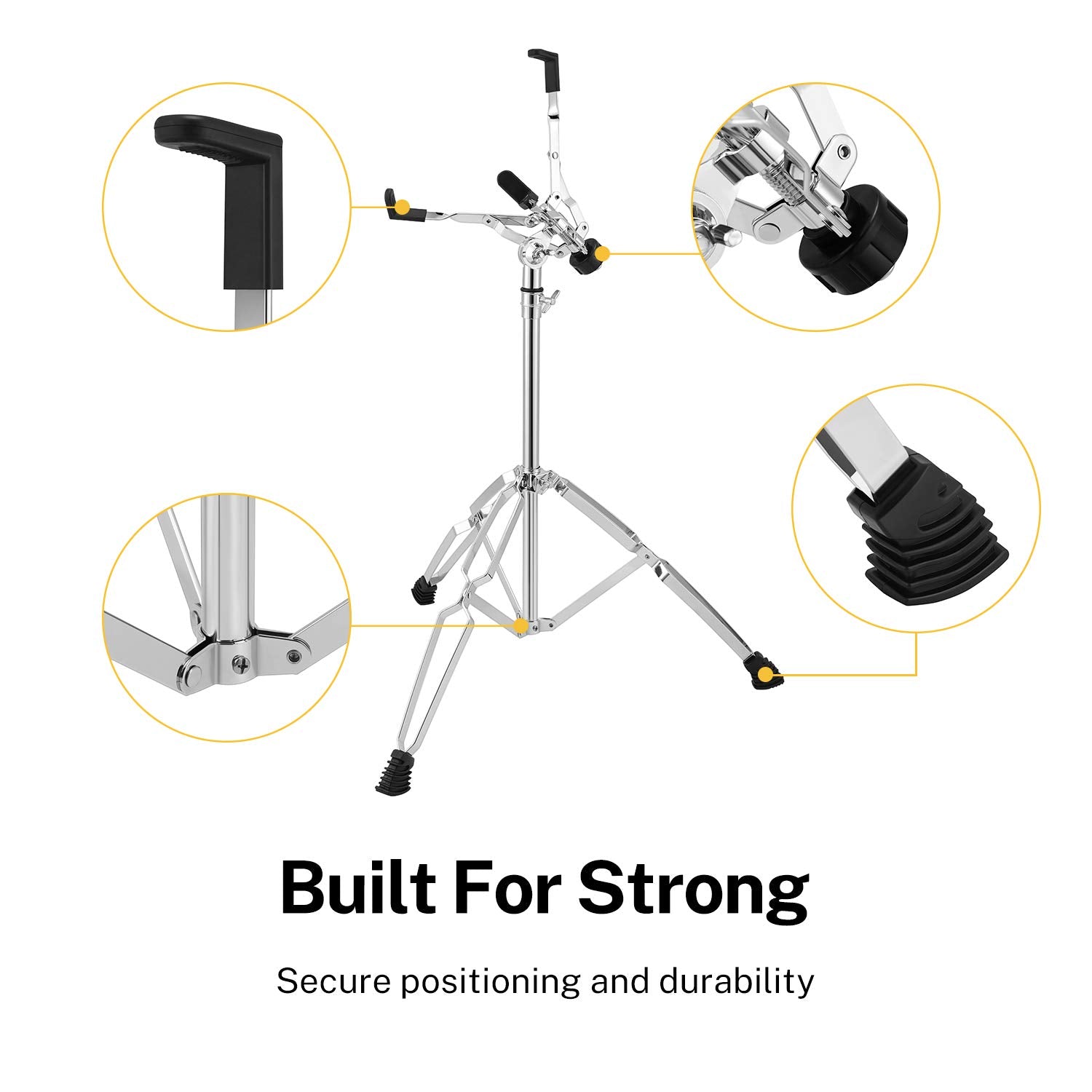 Built For Strong

Secure positioning and durability