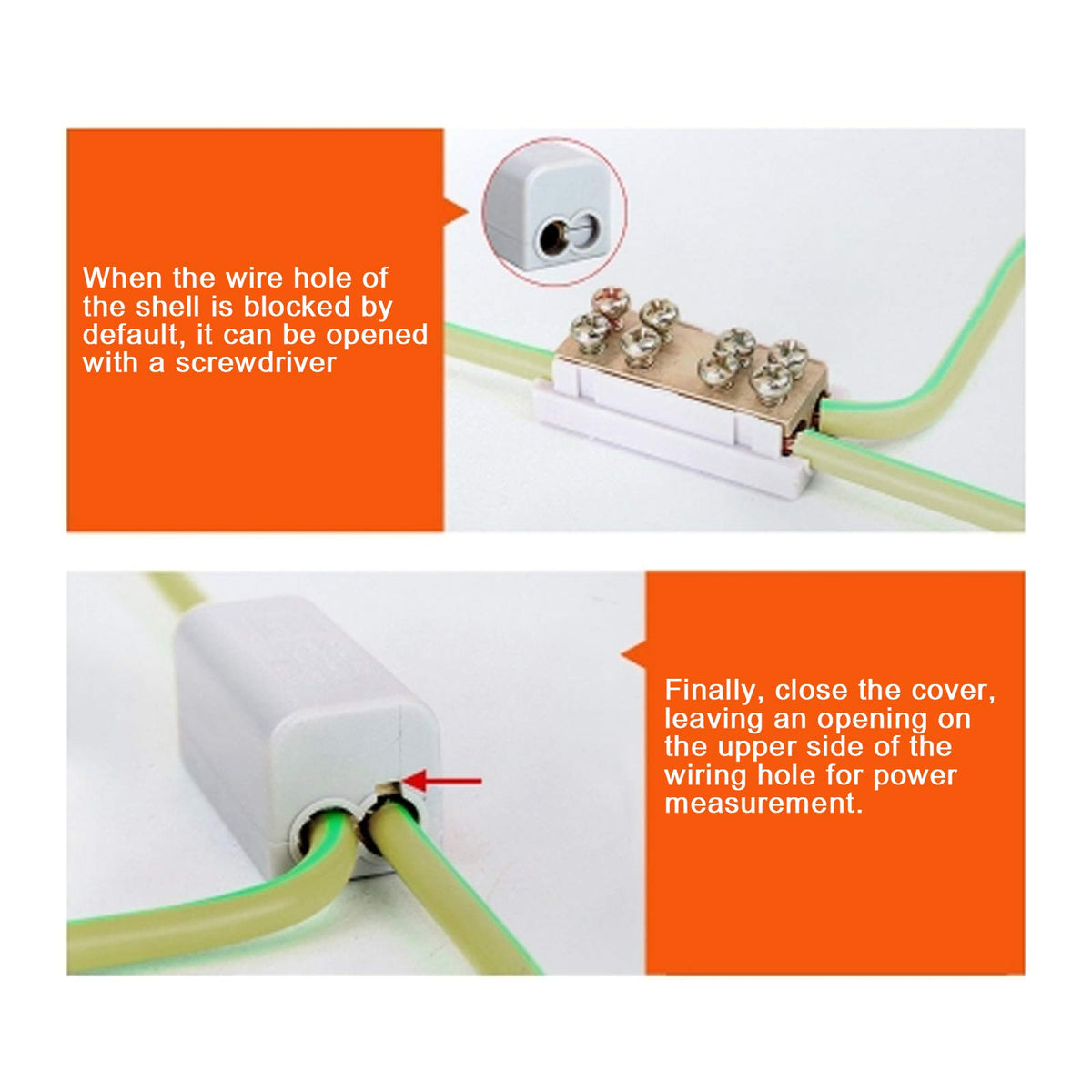 When the wire hole of the shell is blocked by default, it can be opened with a screwdriver

Finally, close the cover, leaving an opening on the upper side of the wiring hole for power measurement.