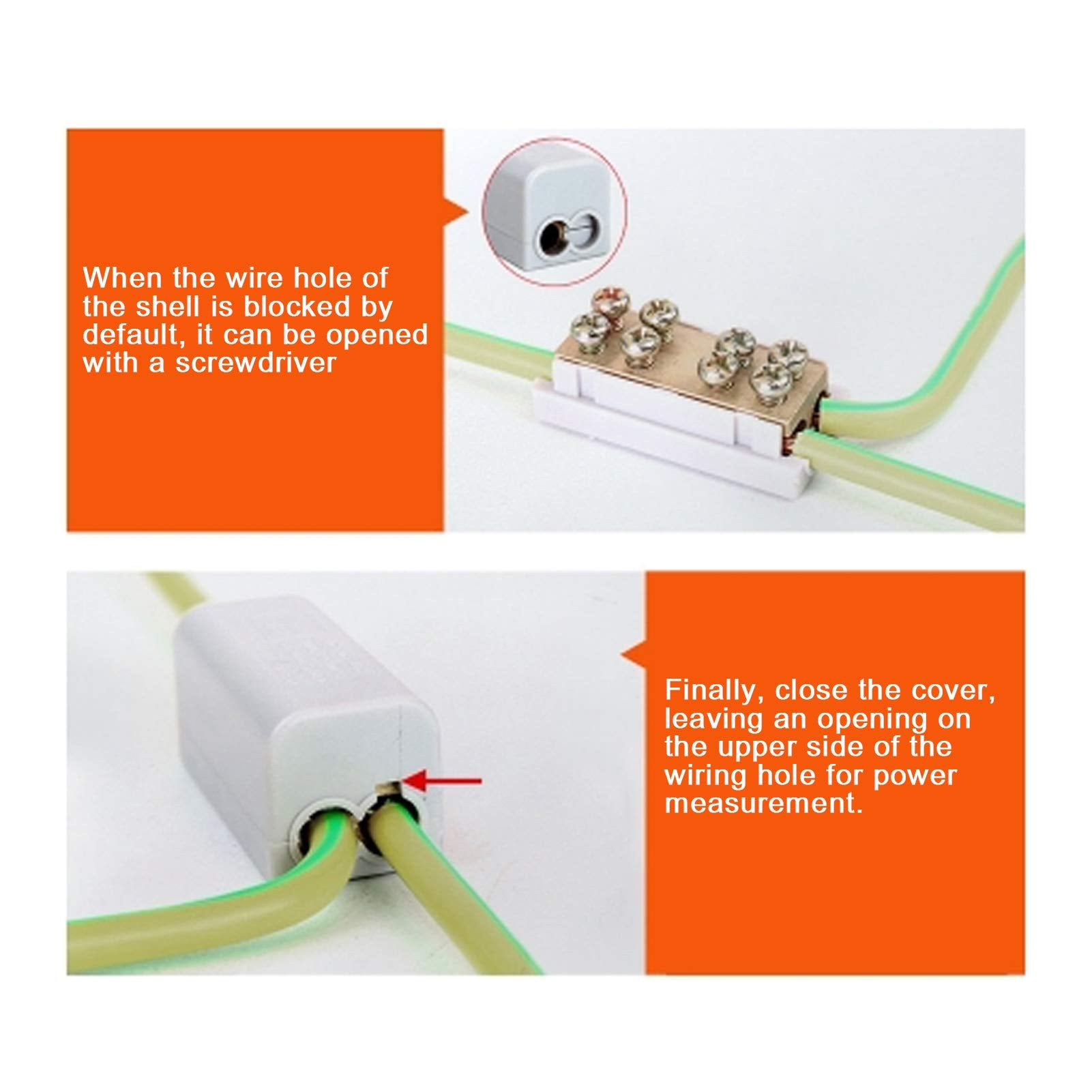 When the wire hole of the shell is blocked by default, it can be opened with a screwdriver

Finally, close the cover, leaving an opening on the upper side of the wiring hole for power measurement.