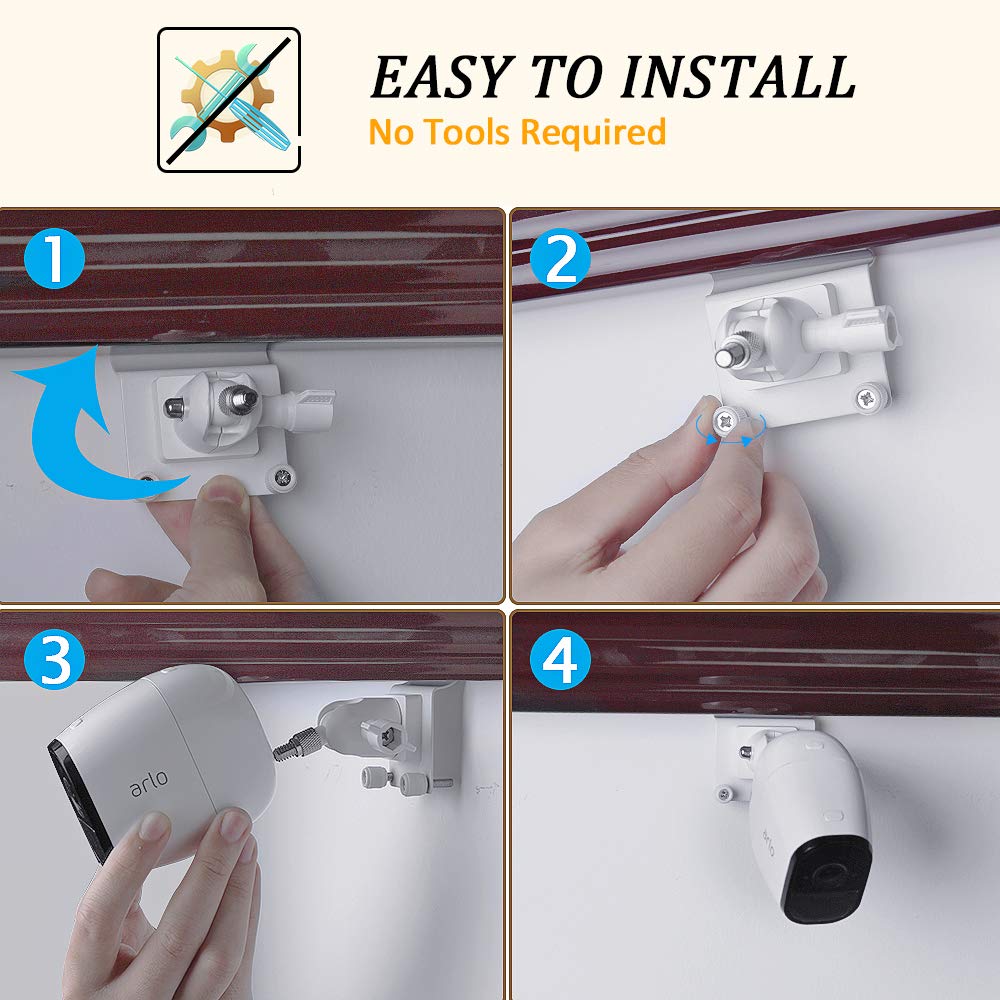 EASY TO INSTALL
No Tools Required

1

2

3

arlo

4

arlo