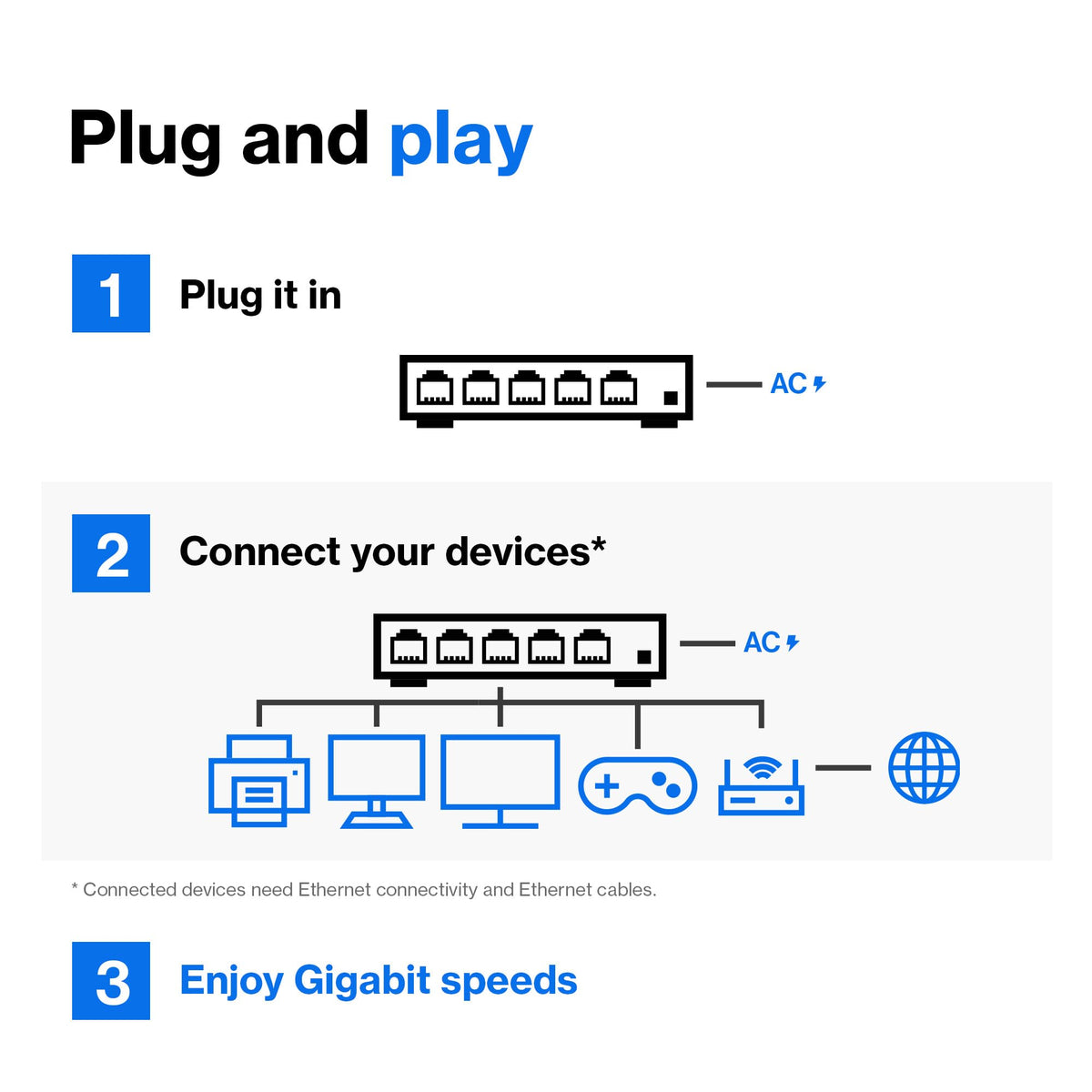 Plug and play

1 Plug it in

AC

2 Connect your devices*

AC

* Connected devices need Ethernet connectivity and Ethernet cables.

3 Enjoy Gigabit speeds