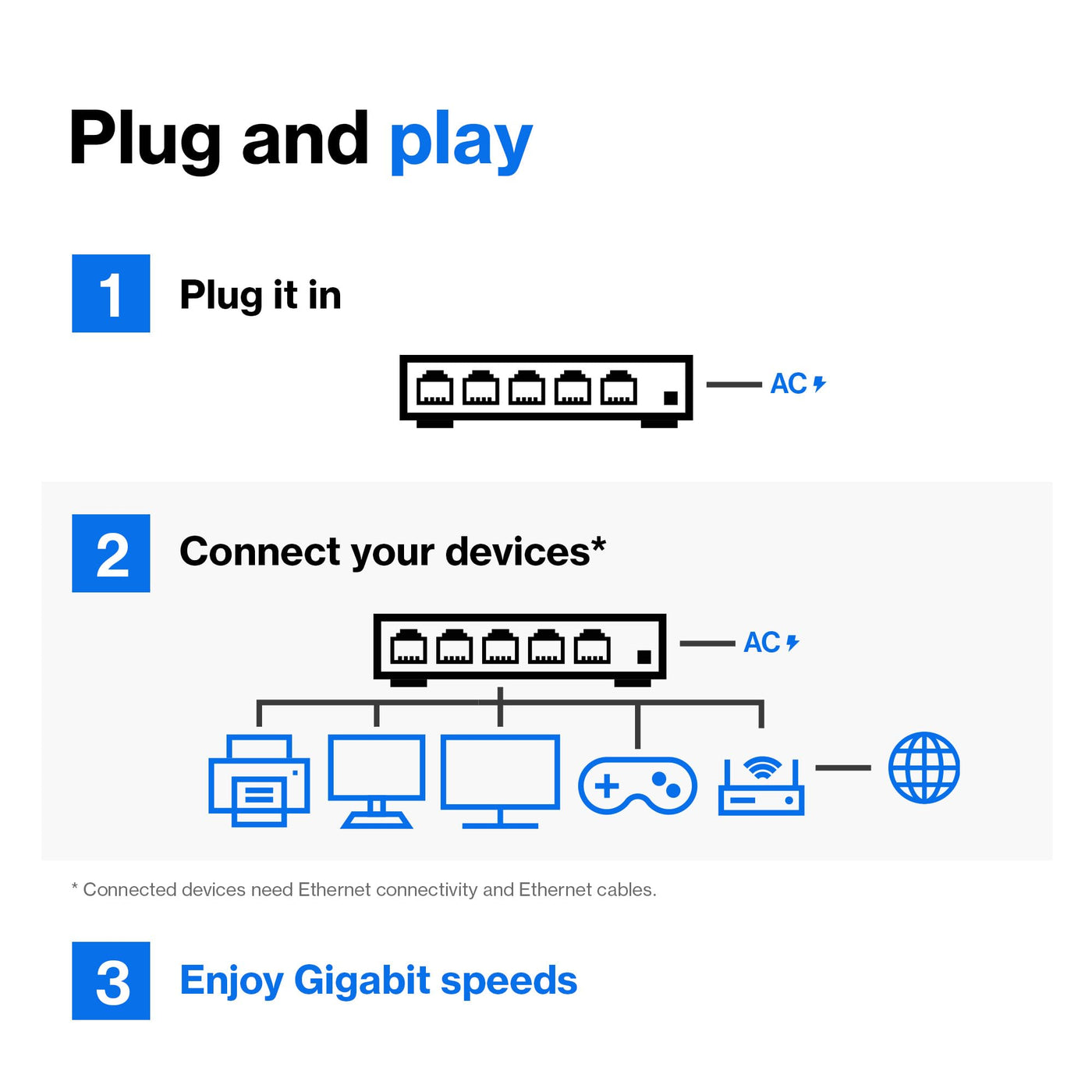 Plug and play

1 Plug it in

AC

2 Connect your devices*

AC

* Connected devices need Ethernet connectivity and Ethernet cables.

3 Enjoy Gigabit speeds