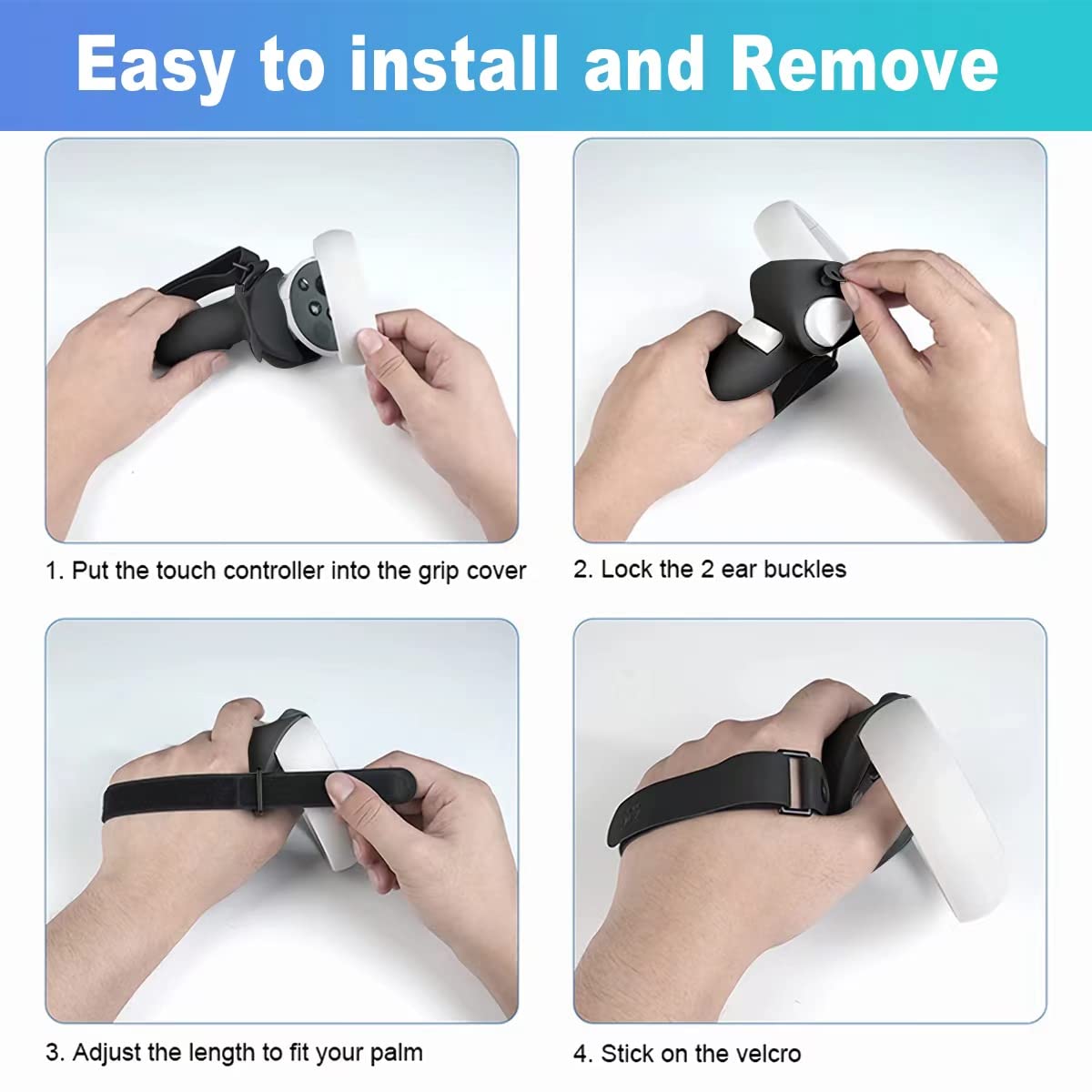 Easy to install and Remove

1. Put the touch controller into the grip cover

2. Lock the 2 ear buckles

3. Adjust the length to fit your palm

4. Stick on the velcro