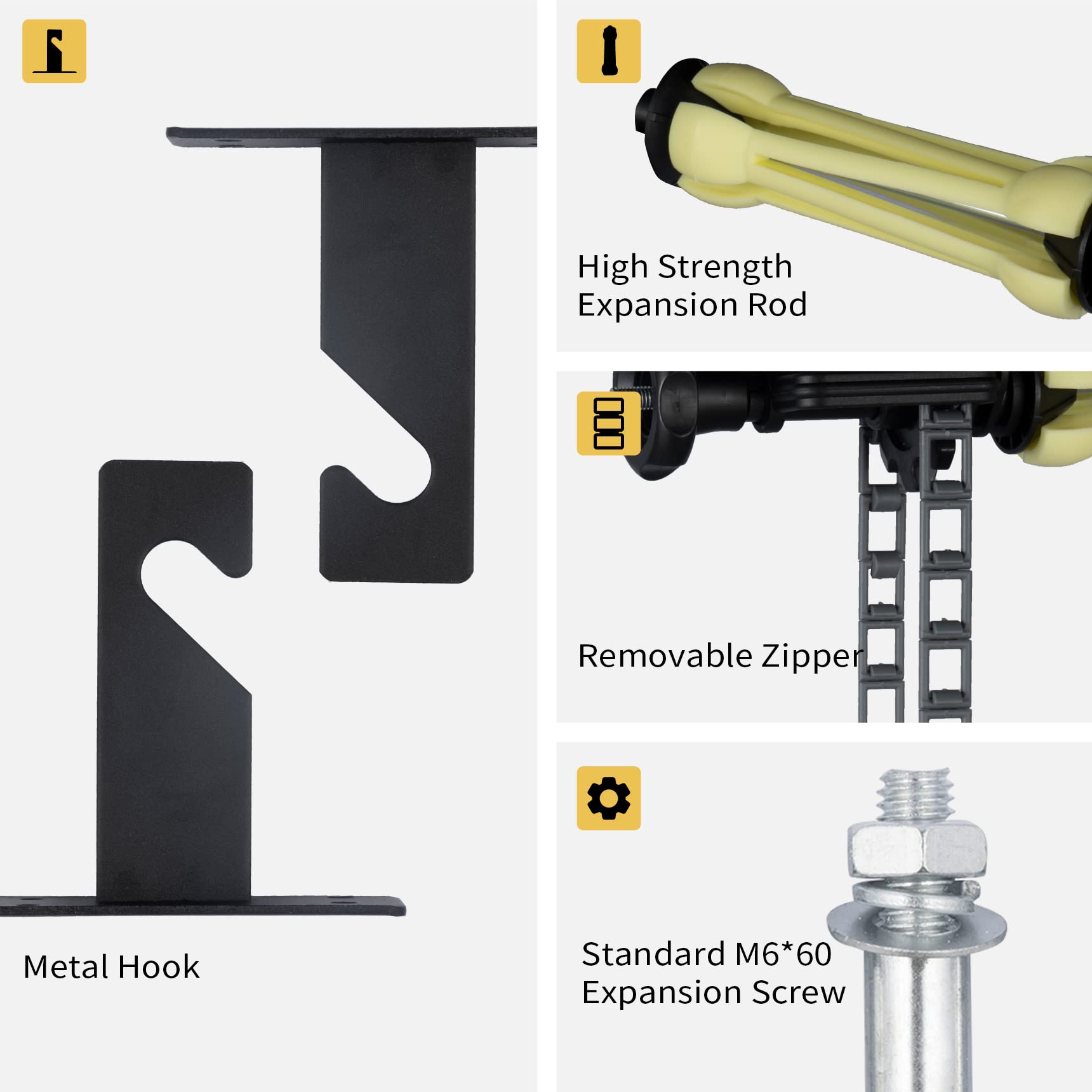 Metal Hook

High Strength Expansion Rod

Removable Zipper

Standard M6*60 Expansion Screw