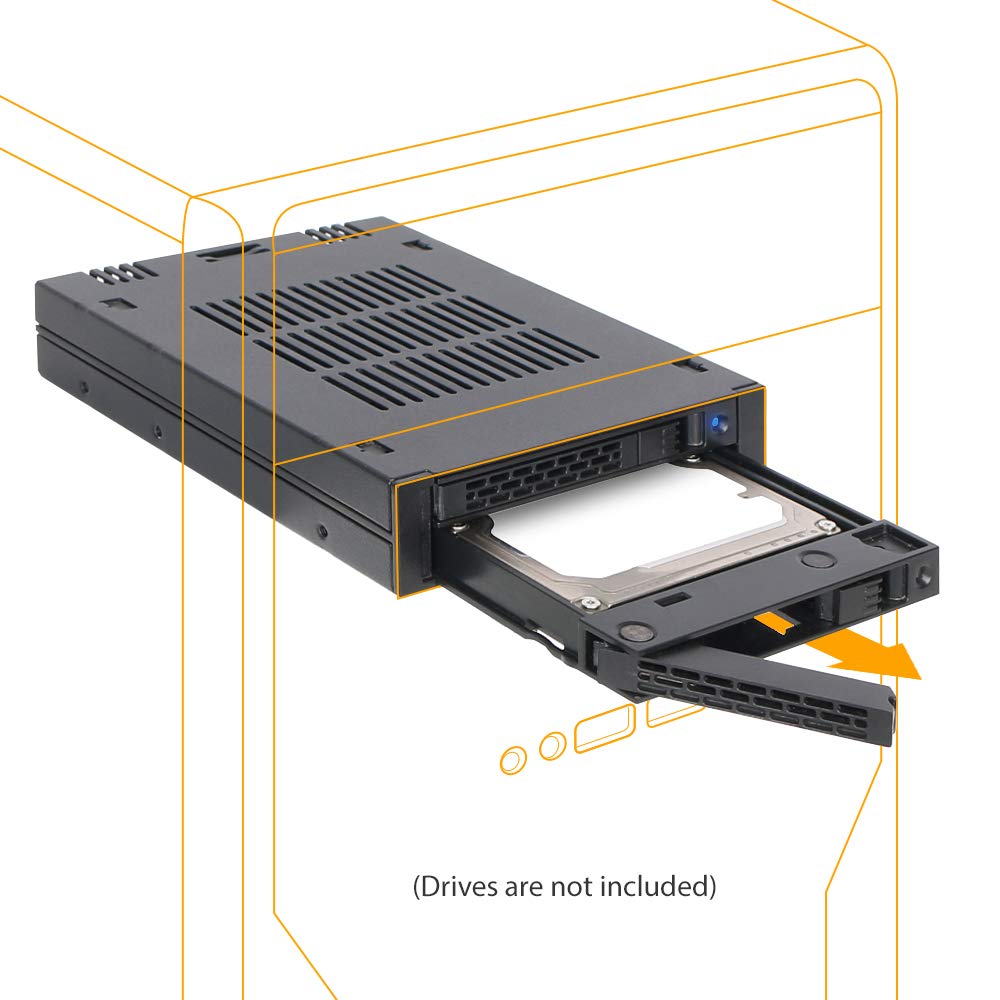 (Drives are not included)