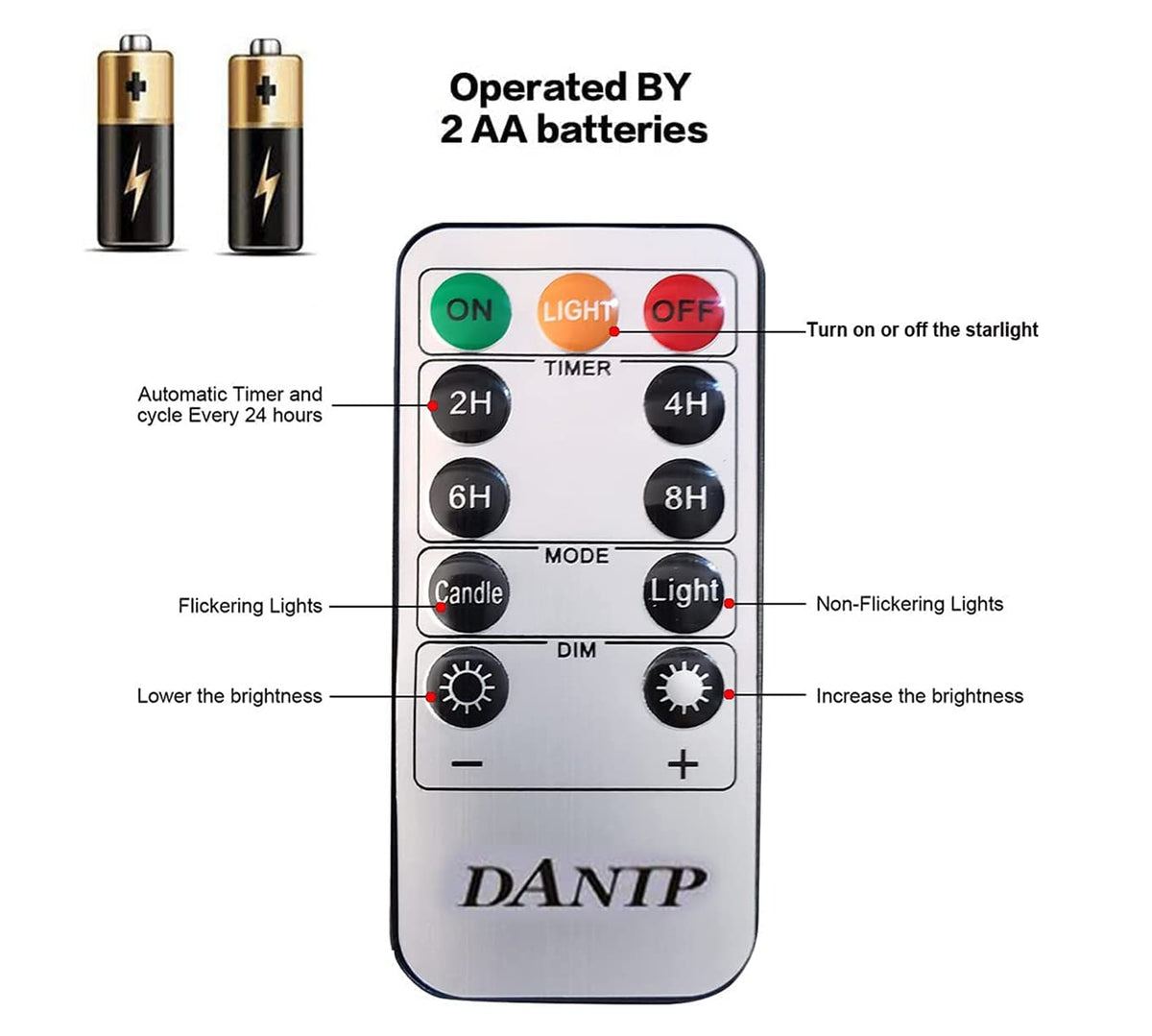 Operated BY
2 AA batteries

ON LIGHT OFF

Turn on or off the starlight

TIMER

Automatic Timer and cycle Every 24 hours

2H 4H

6H 8H

MODE

Flickering Lights

Candle Light

Non-Flickering Lights

DIM

Lower the brightness

Increase the brightness

− +

DANIP