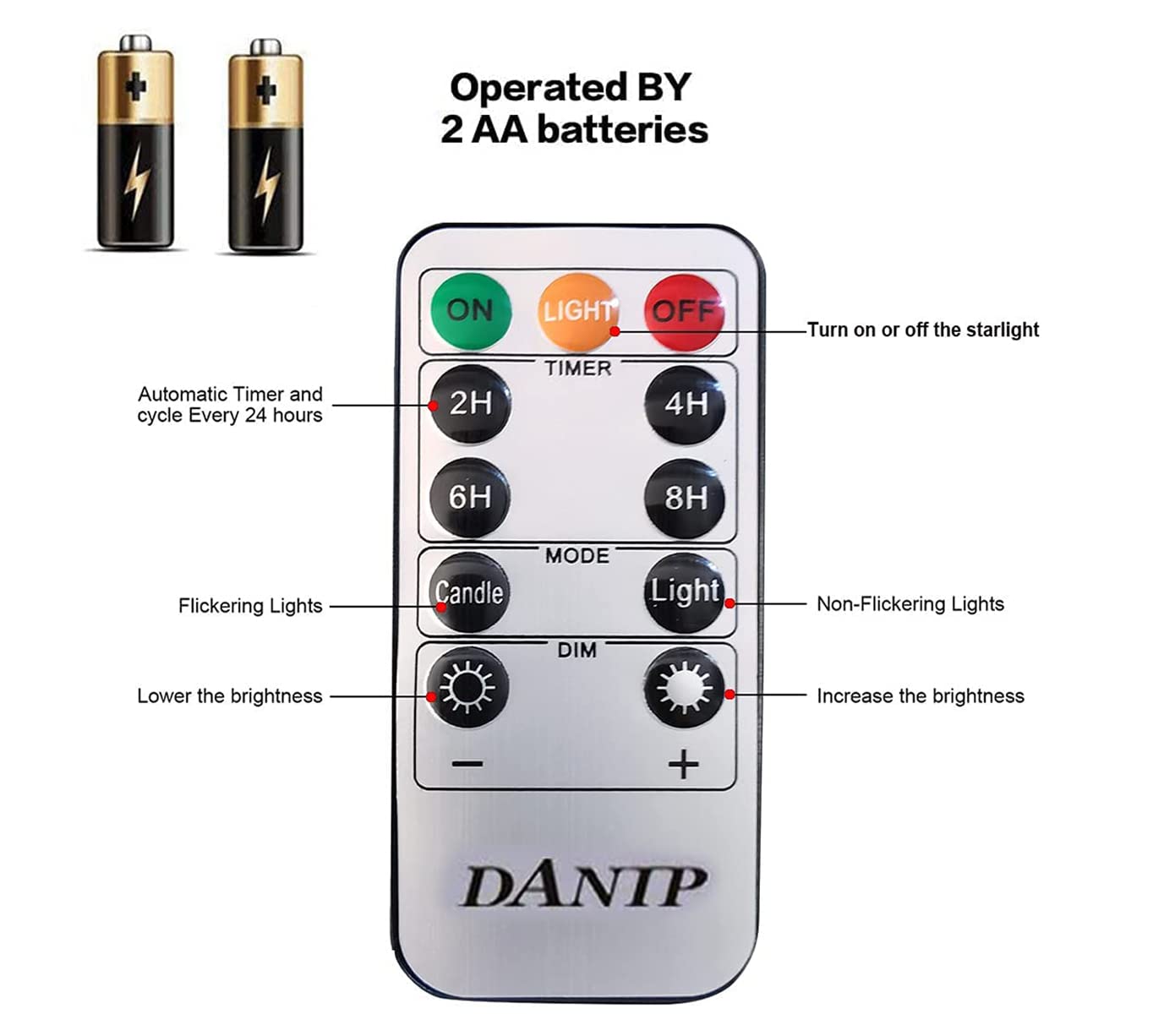 Operated BY
2 AA batteries

ON LIGHT OFF

Turn on or off the starlight

TIMER

Automatic Timer and cycle Every 24 hours

2H 4H

6H 8H

MODE

Flickering Lights

Candle Light

Non-Flickering Lights

DIM

Lower the brightness

Increase the brightness

− +

DANIP