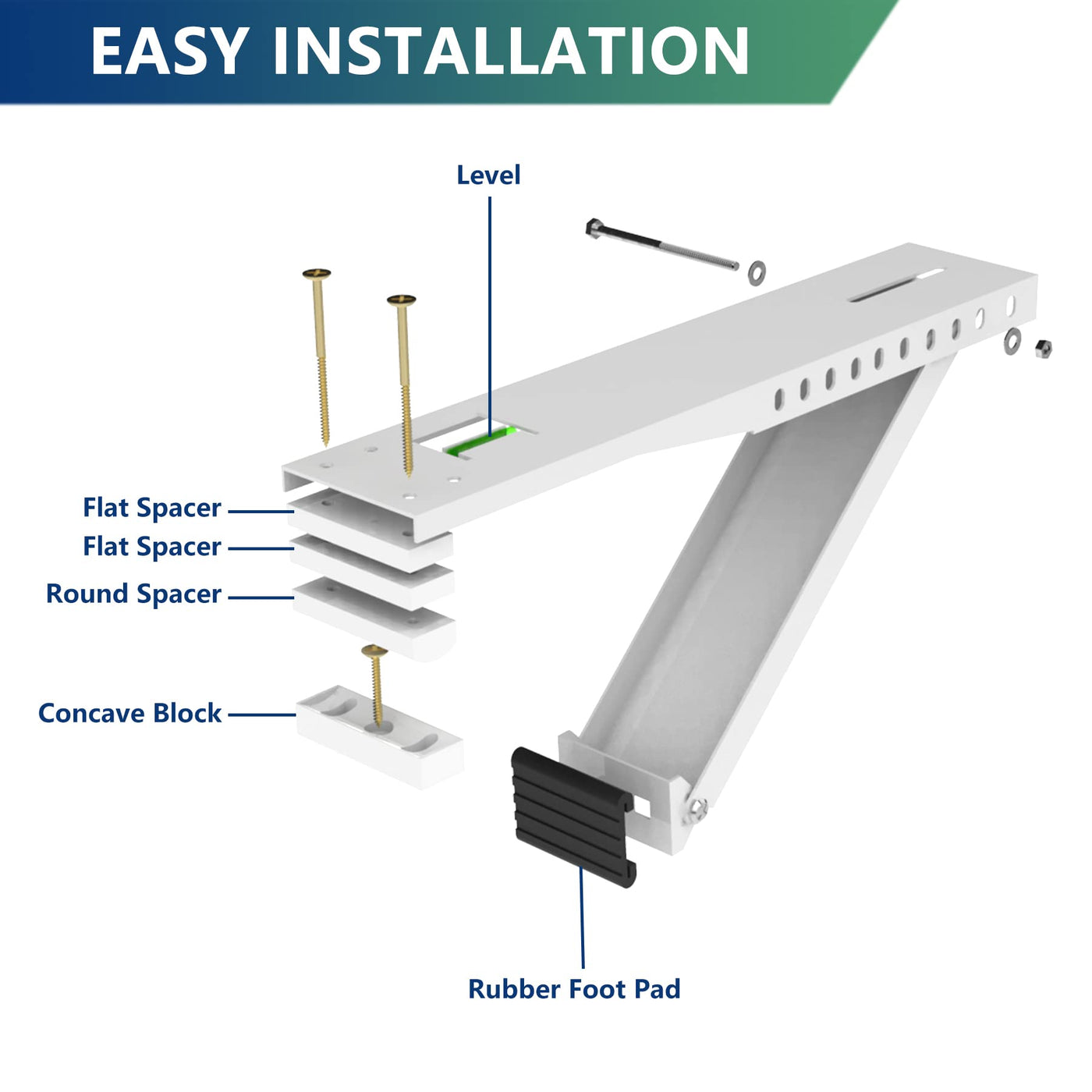 EASY INSTALLATION

Level

Flat Spacer

Flat Spacer

Round Spacer

Concave Block

Rubber Foot Pad