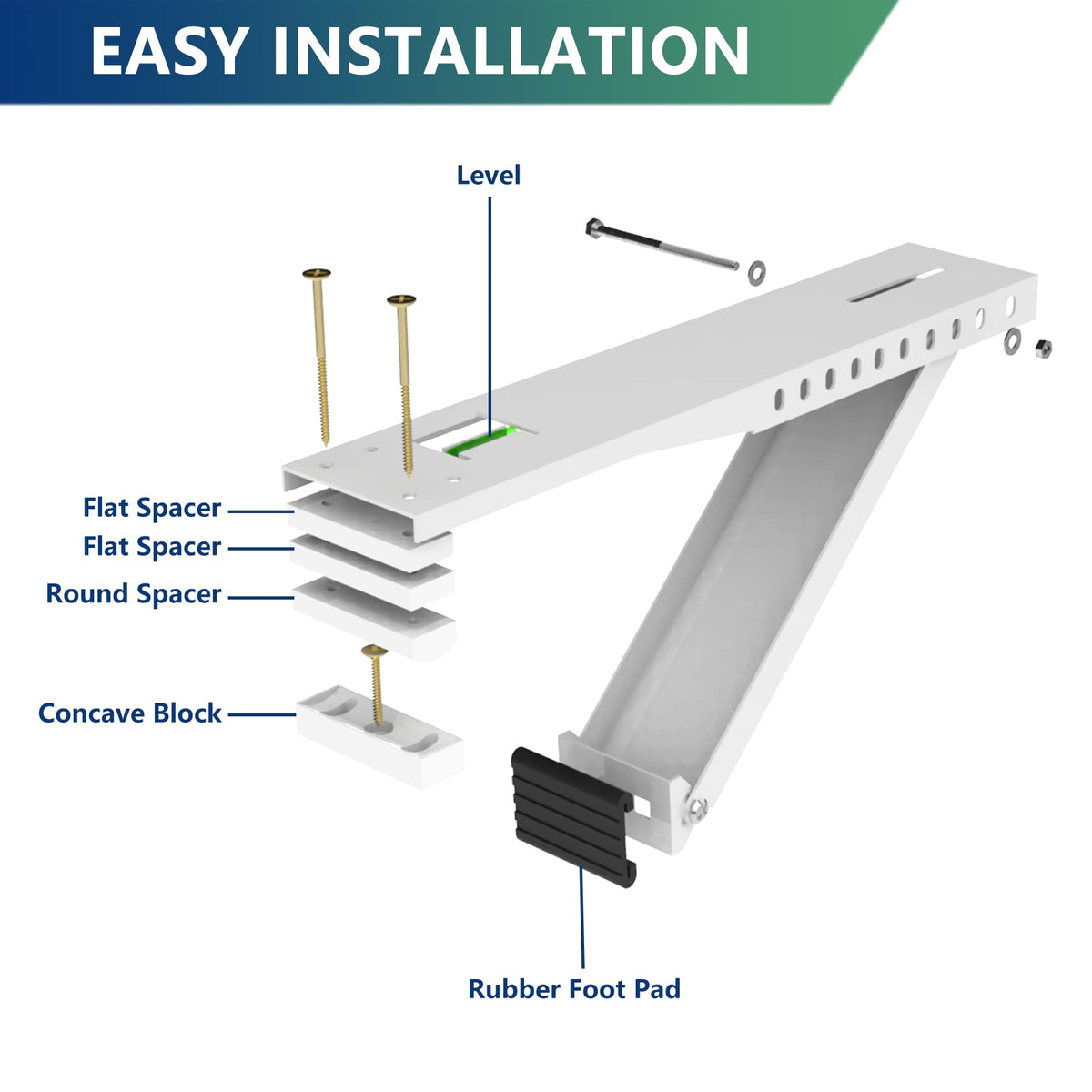 EASY INSTALLATION

Level

Flat Spacer

Flat Spacer

Round Spacer

Concave Block

Rubber Foot Pad