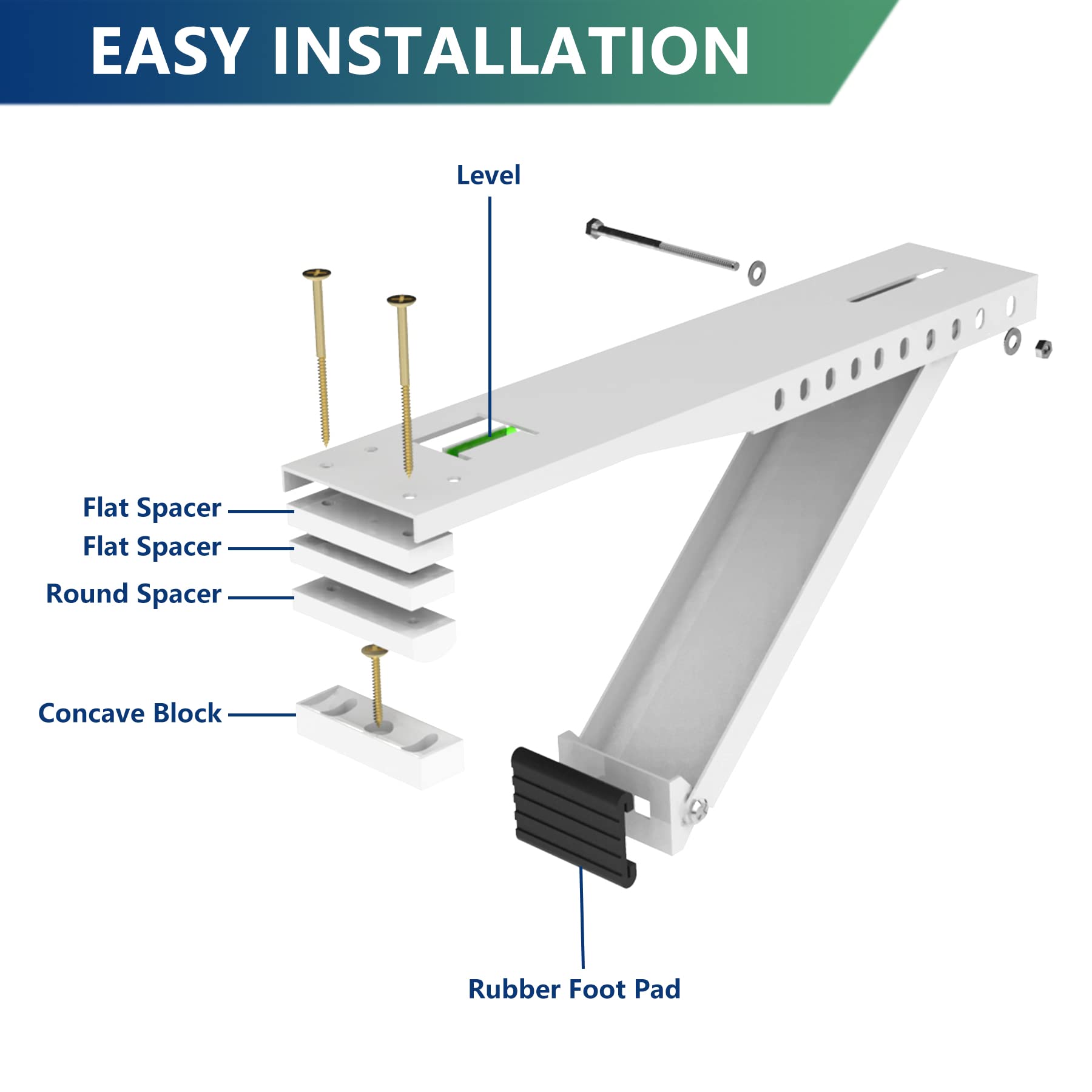 EASY INSTALLATION

Level

Flat Spacer

Flat Spacer

Round Spacer

Concave Block

Rubber Foot Pad