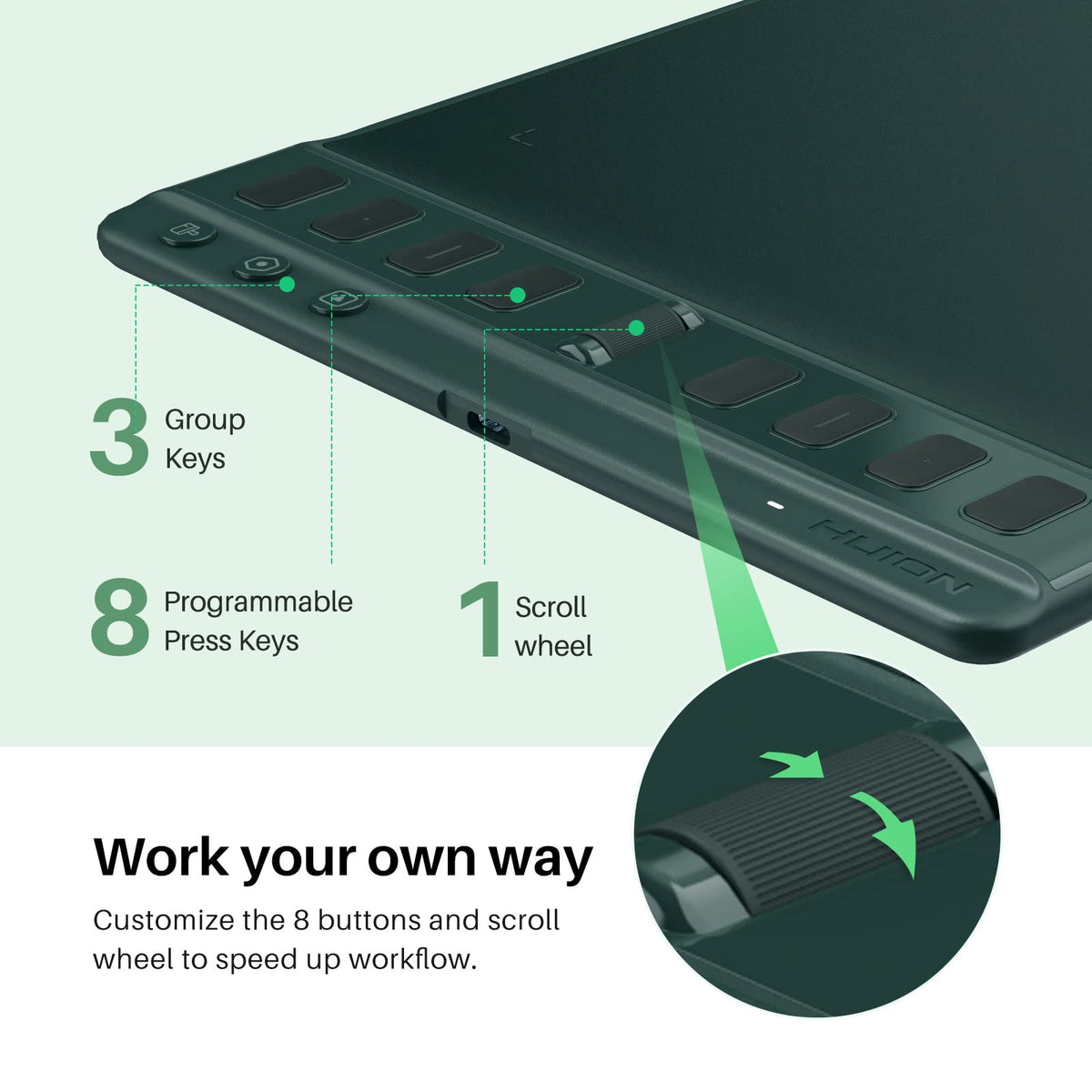 3 Group Keys

8 Programmable Press Keys

1 Scroll wheel

HUION

Work your own way

Customize the 8 buttons and scroll wheel to speed up workflow.