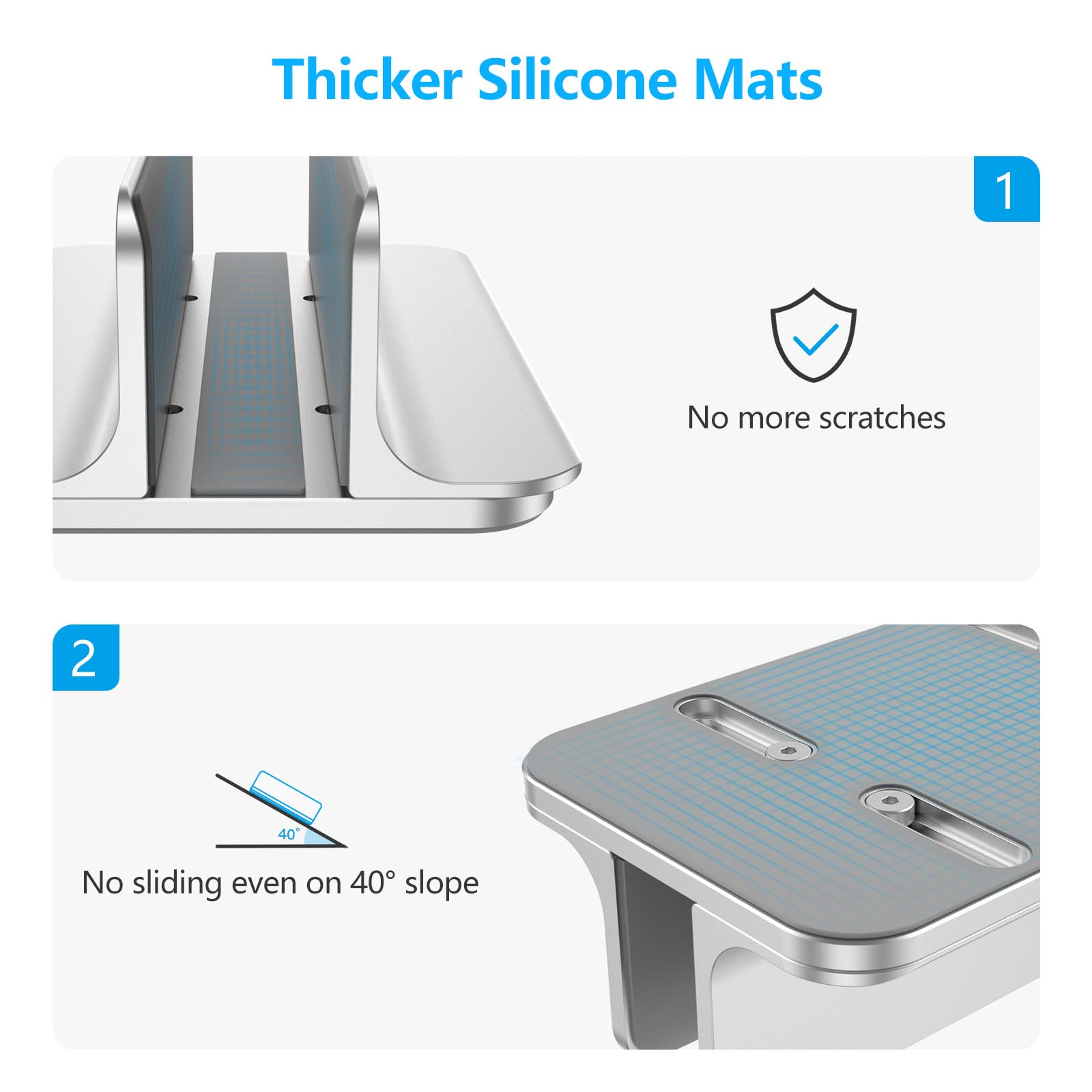 Thicker Silicone Mats

1

No more scratches

2

40°

No sliding even on 40° slope