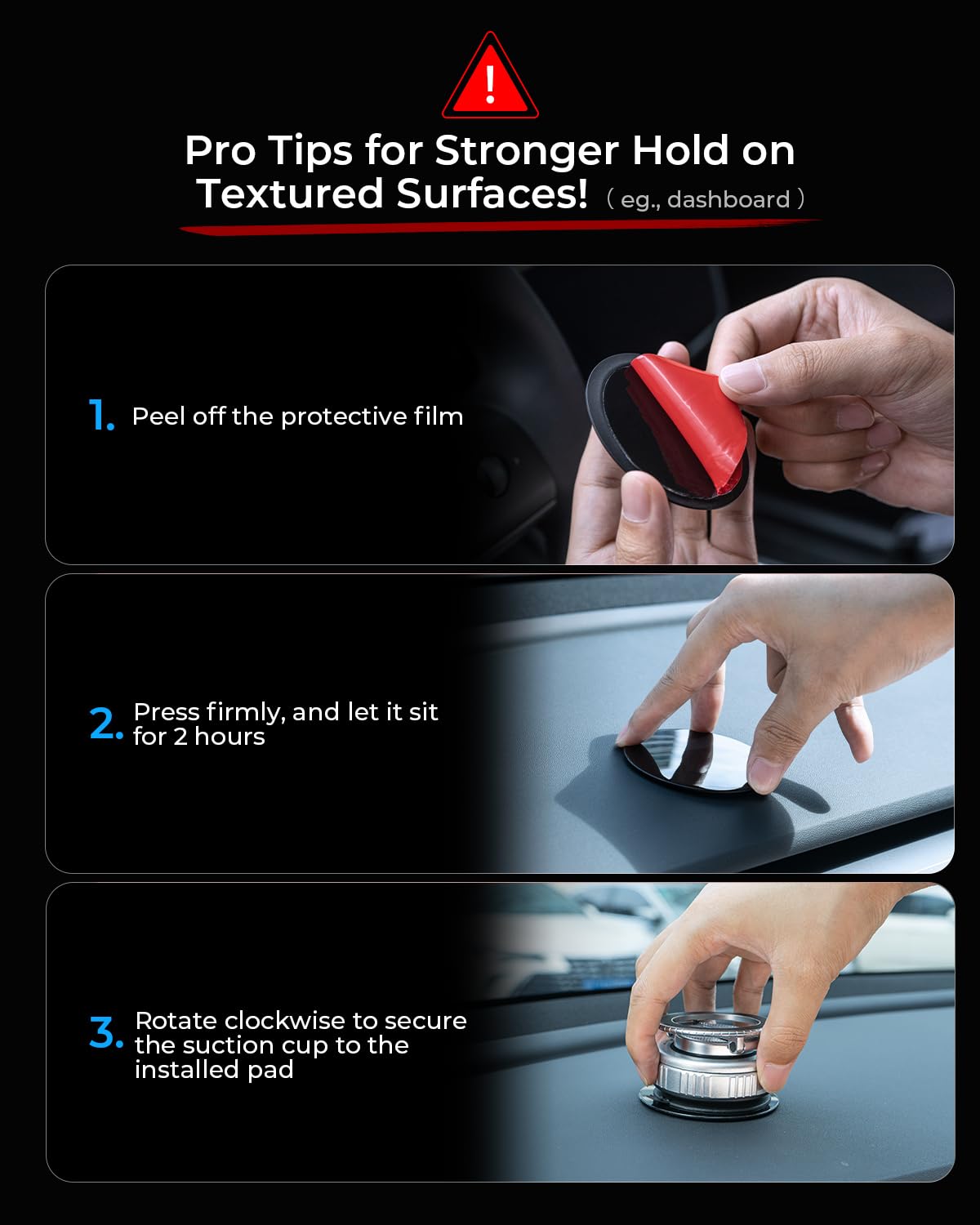 !

Pro Tips for Stronger Hold on Textured Surfaces! ( eg., dashboard )

1. Peel off the protective film

2. Press firmly, and let it sit for 2 hours

3. Rotate clockwise to secure the suction cup to the installed pad