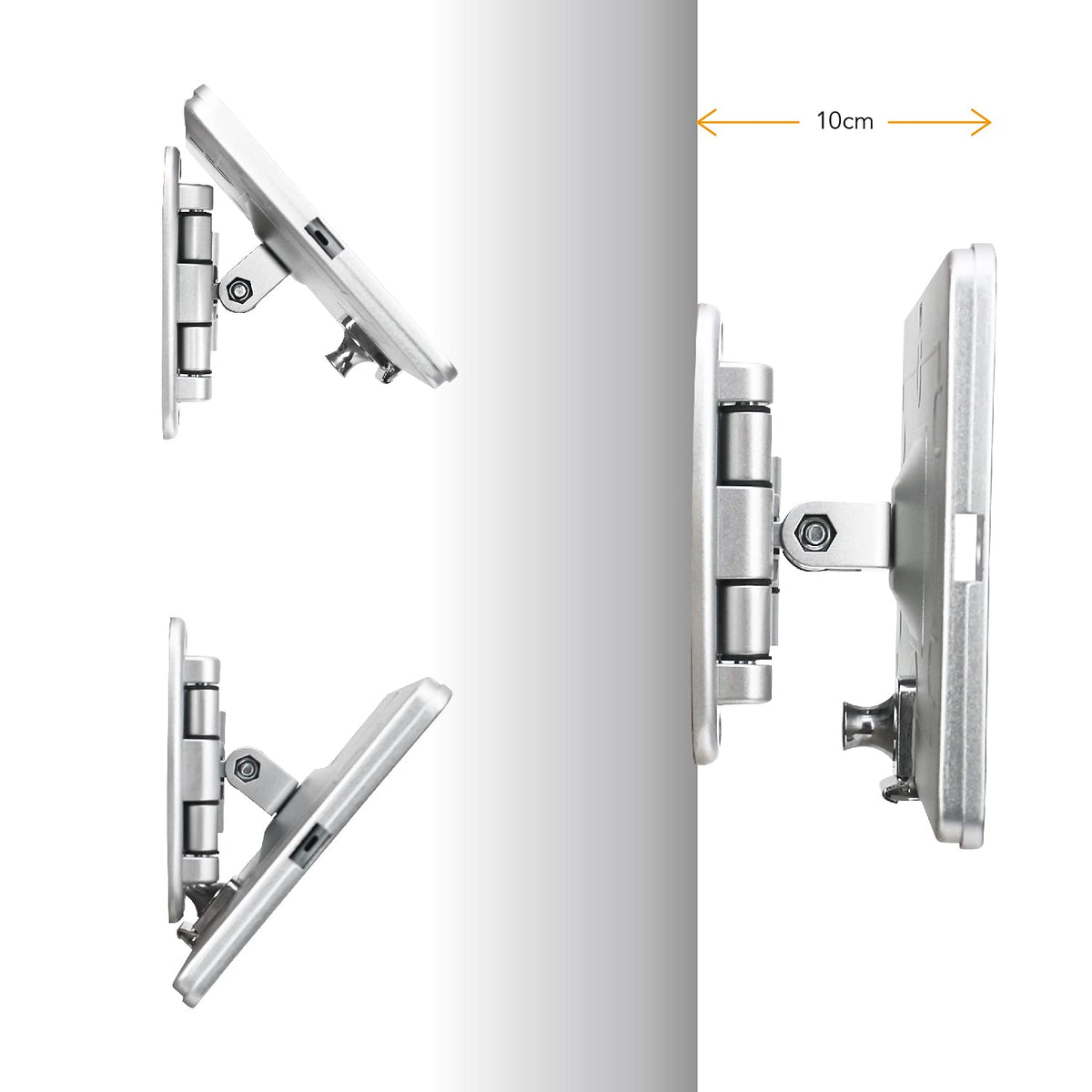 10cm