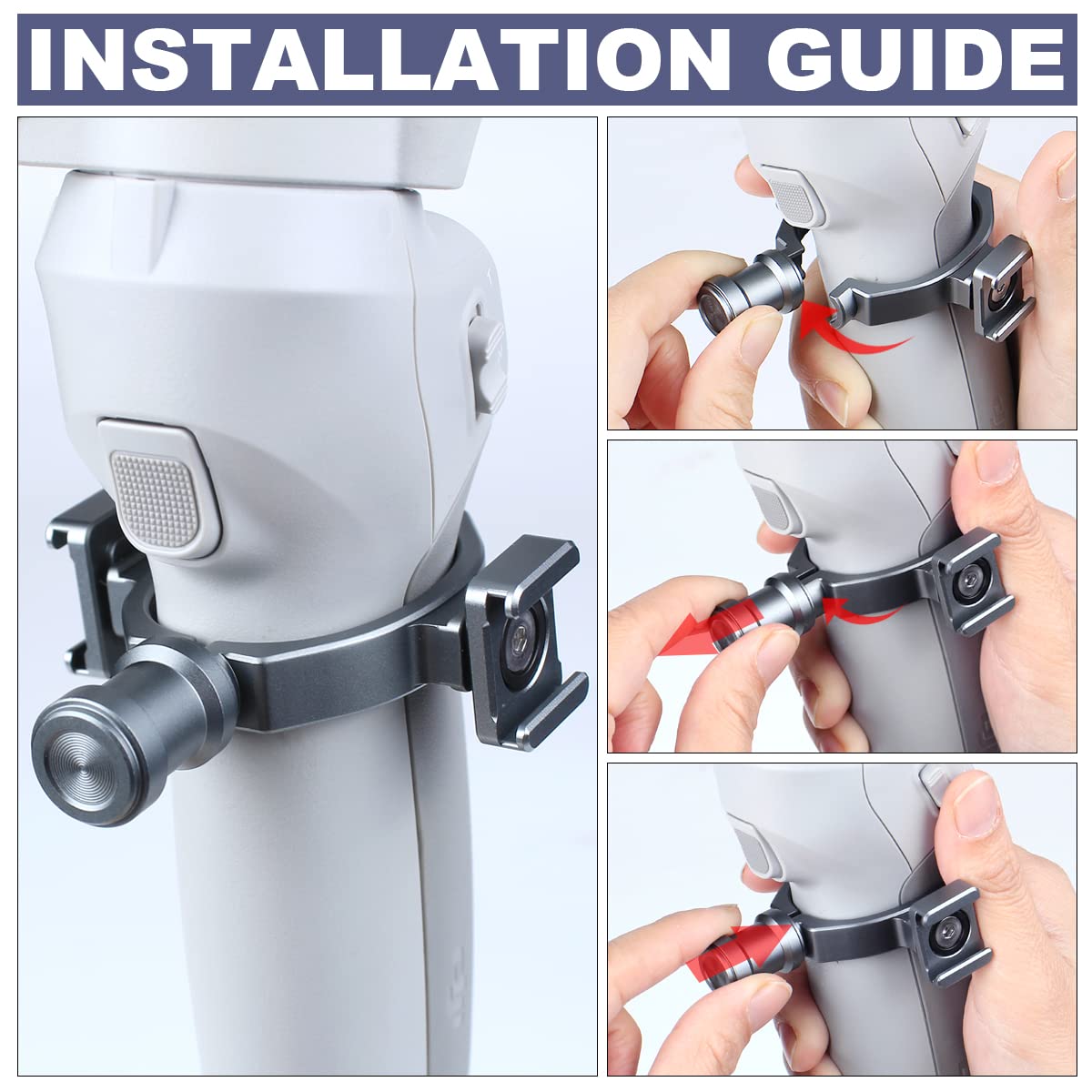 INSTALLATION GUIDE