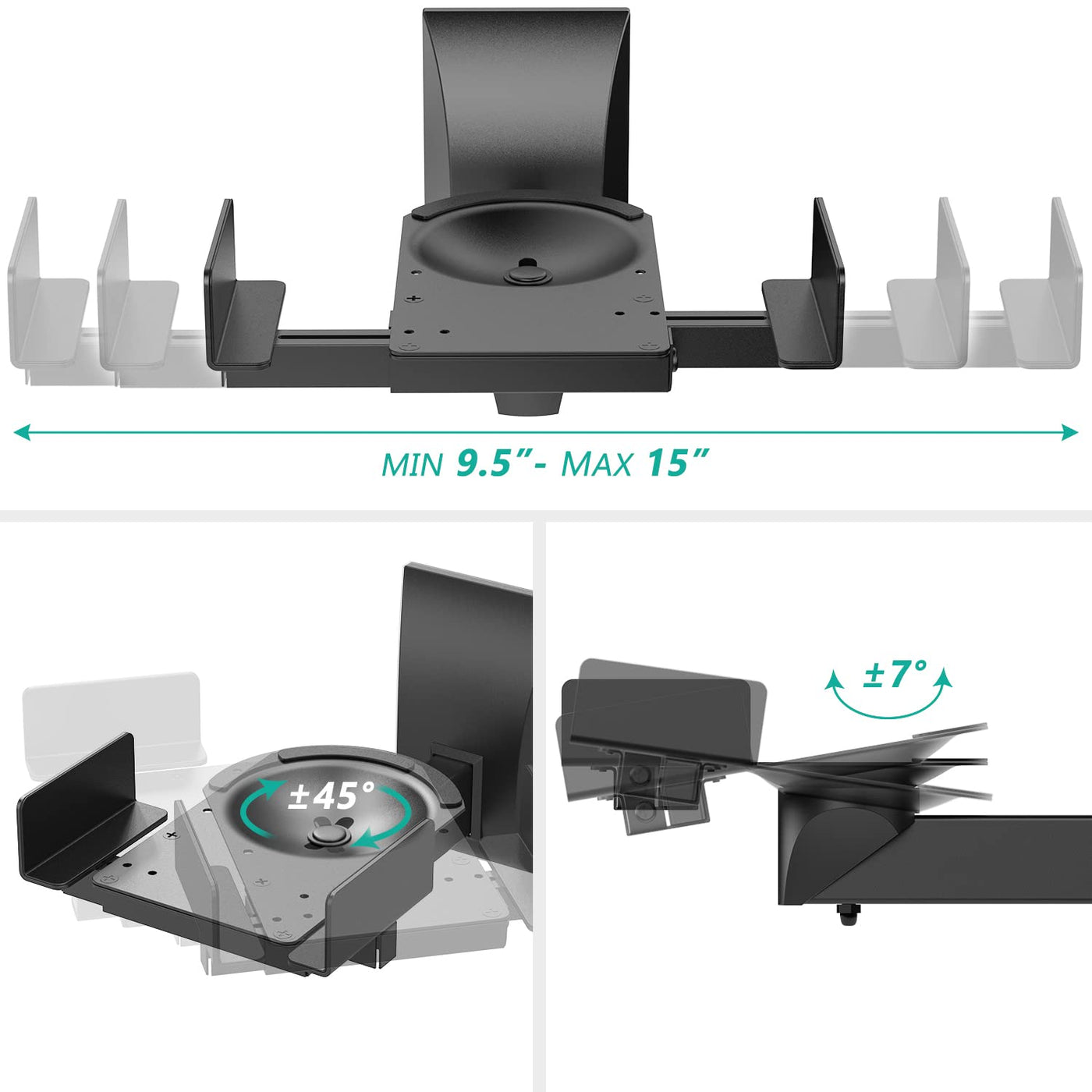 MIN 9.5”- MAX 15”

±45°

±7°