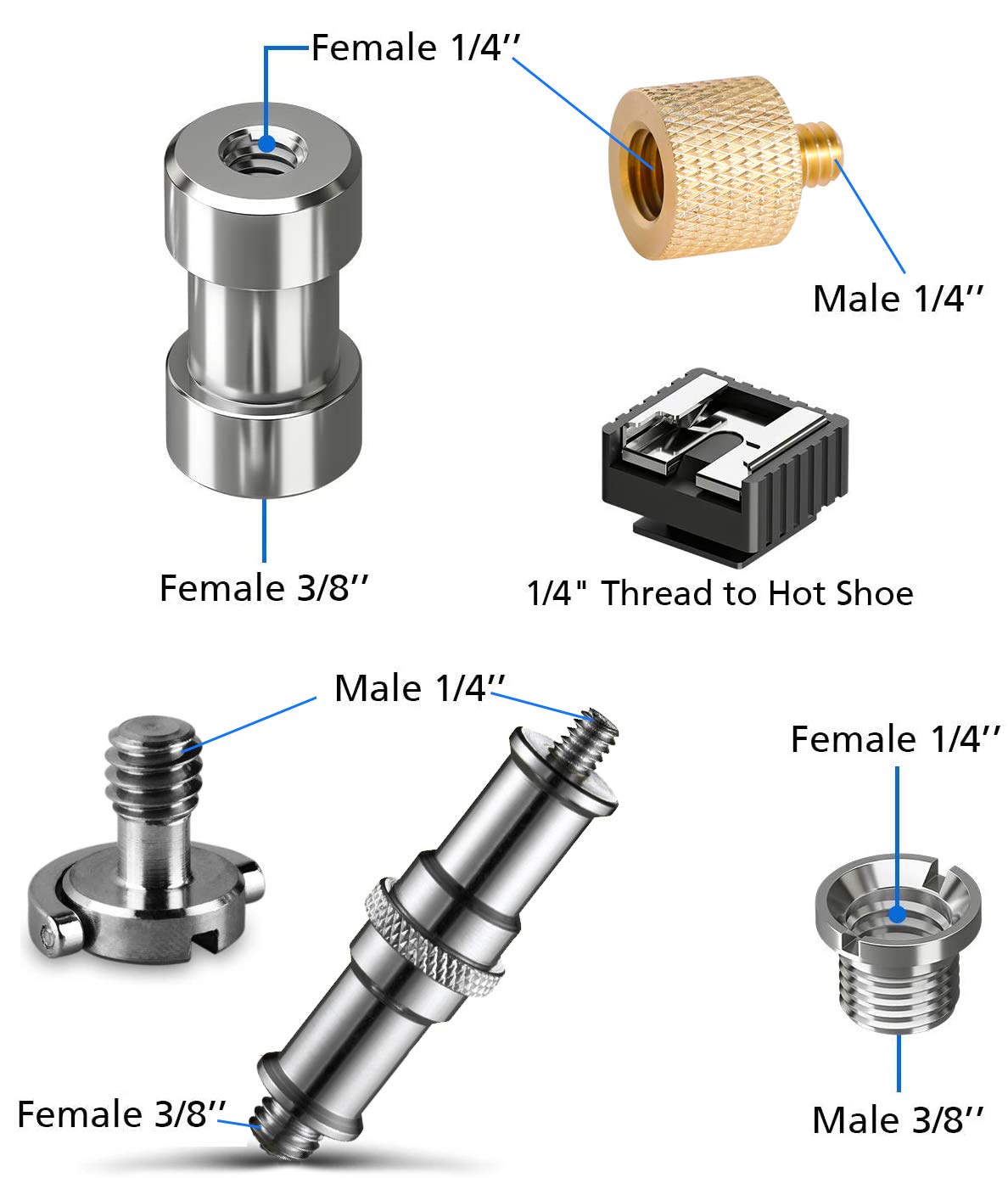 Female 1/4’’

Male 1/4’’

Female 3/8’’

1/4" Thread to Hot Shoe

Male 1/4’’

Female 1/4’’

Female 3/8’’

Male 3/8’’