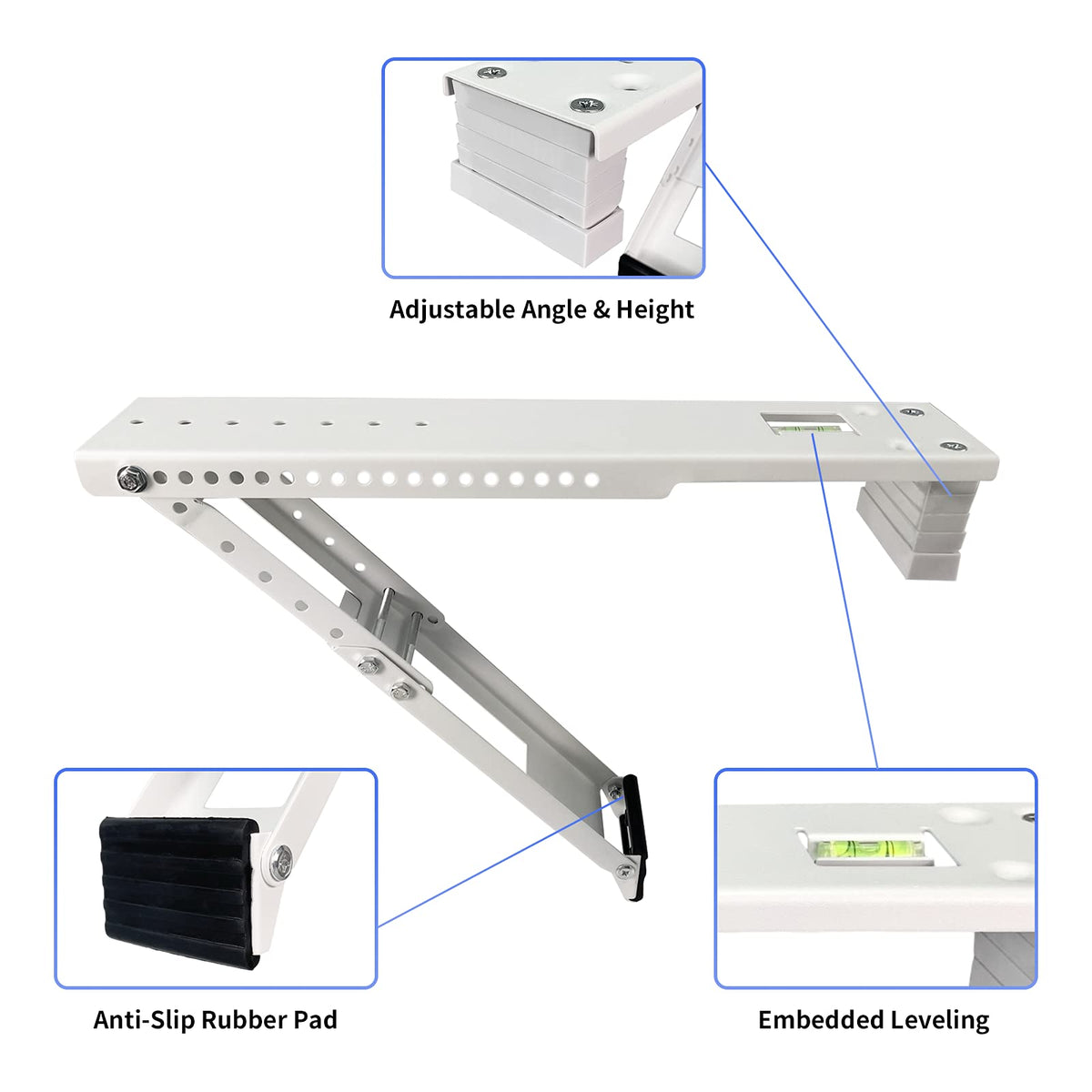 Adjustable Angle & Height

Anti-Slip Rubber Pad

Embedded Leveling