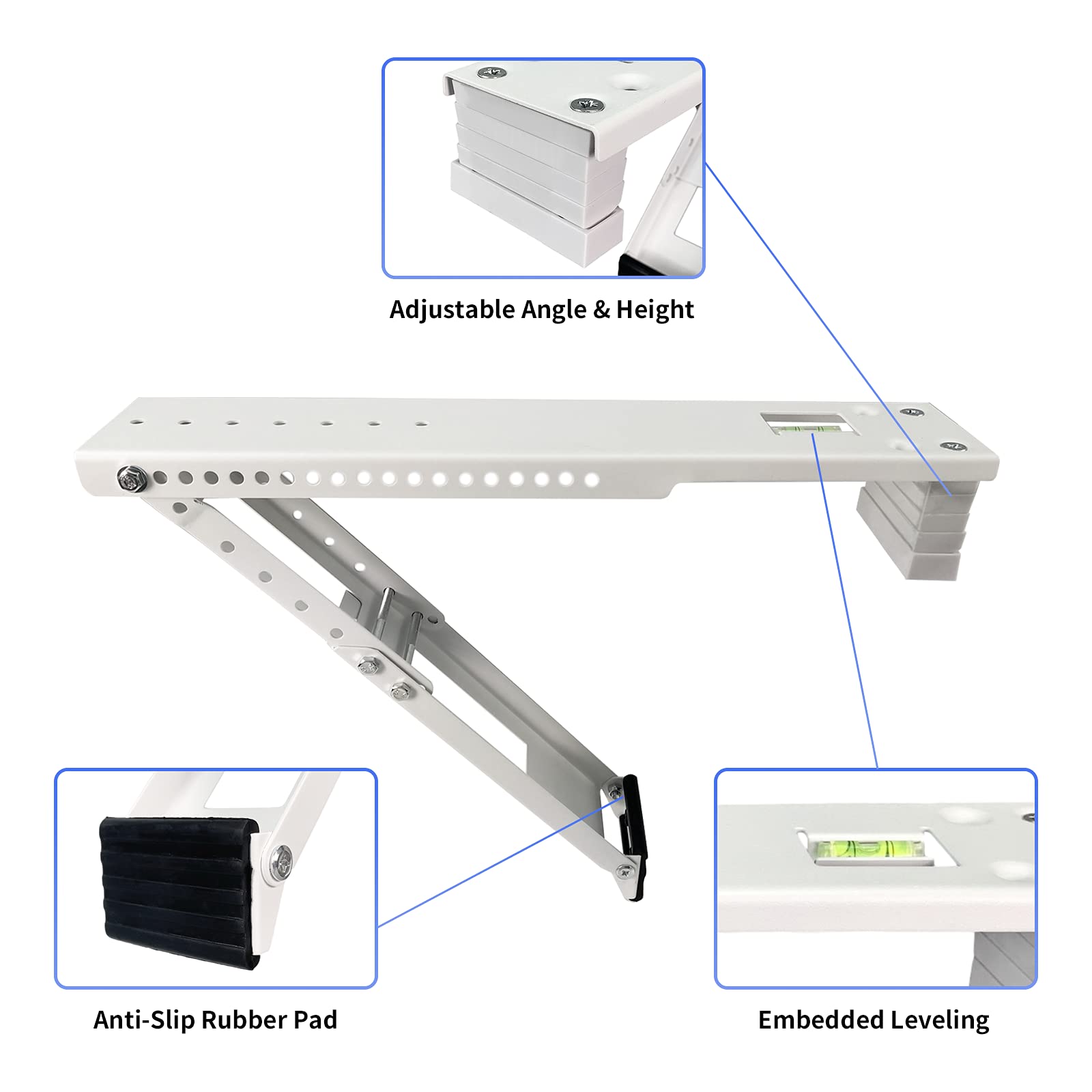 Adjustable Angle & Height

Anti-Slip Rubber Pad

Embedded Leveling