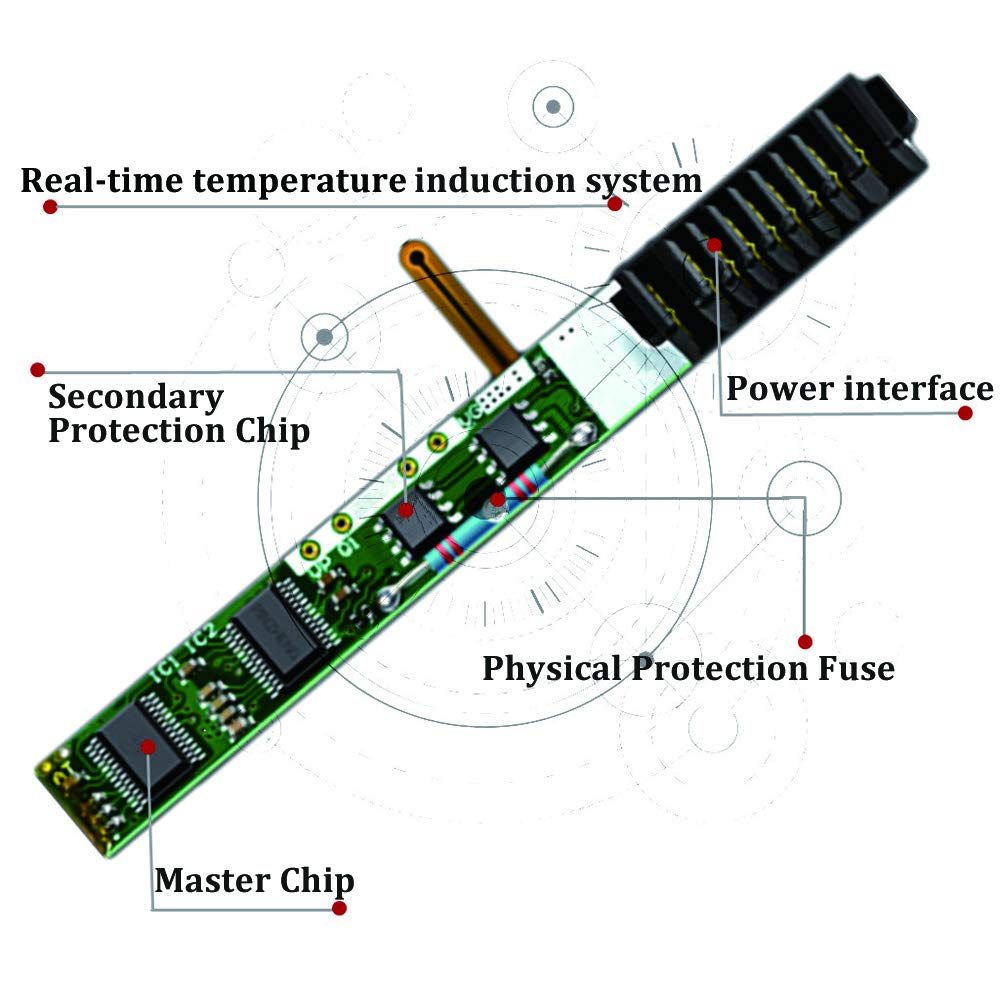 Real-time temperature induction system

Secondary Protection Chip

Power interface

Physical Protection Fuse

Master Chip

IC1 IC2