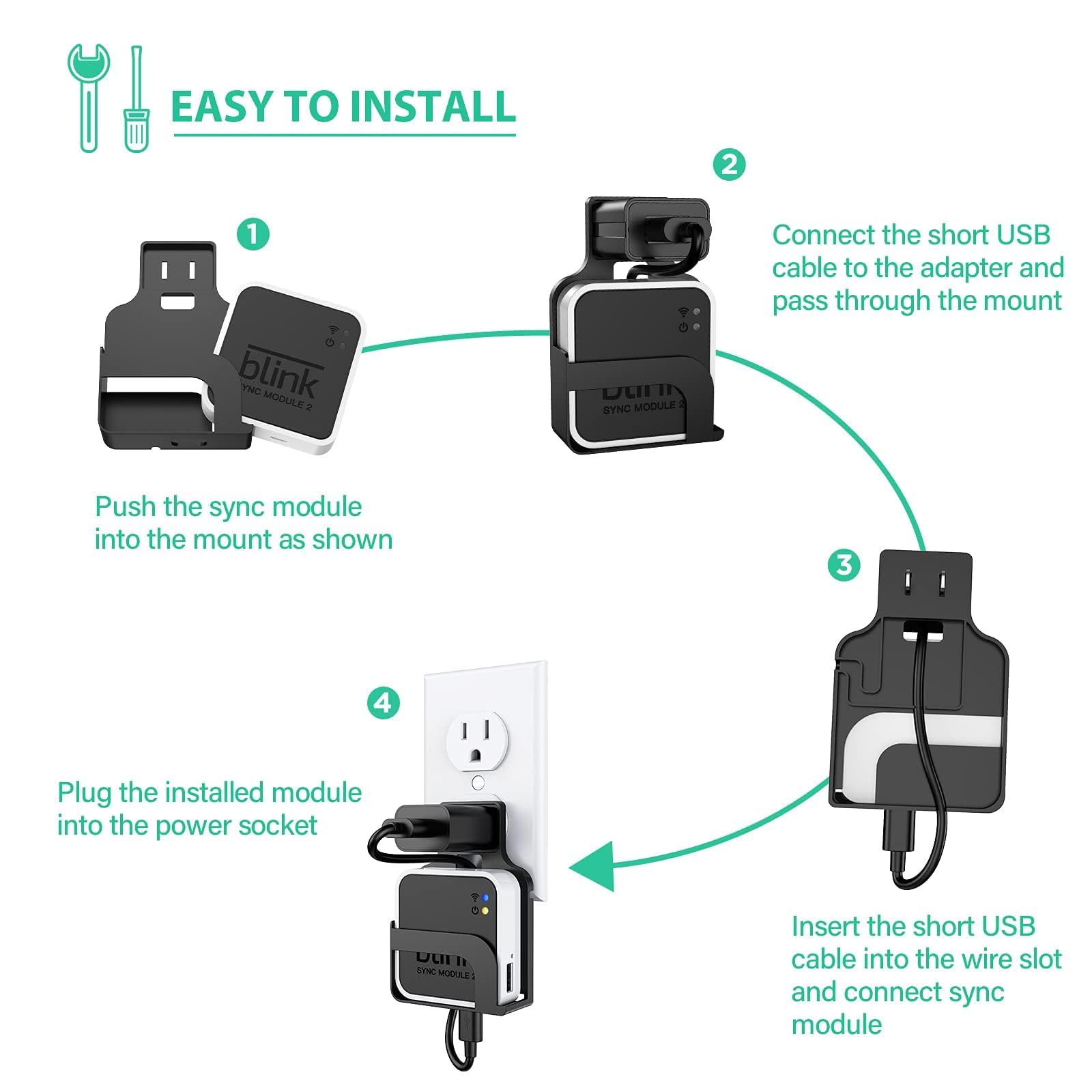 EASY TO INSTALL

1

blink
SYNC MODULE 2

Push the sync module into the mount as shown

2

SYNC MODULE 2

Connect the short USB cable to the adapter and pass through the mount

3

Insert the short USB cable into the wire slot and connect sync module

4

Plug the installed module into the power socket

SYNC MODULE 2