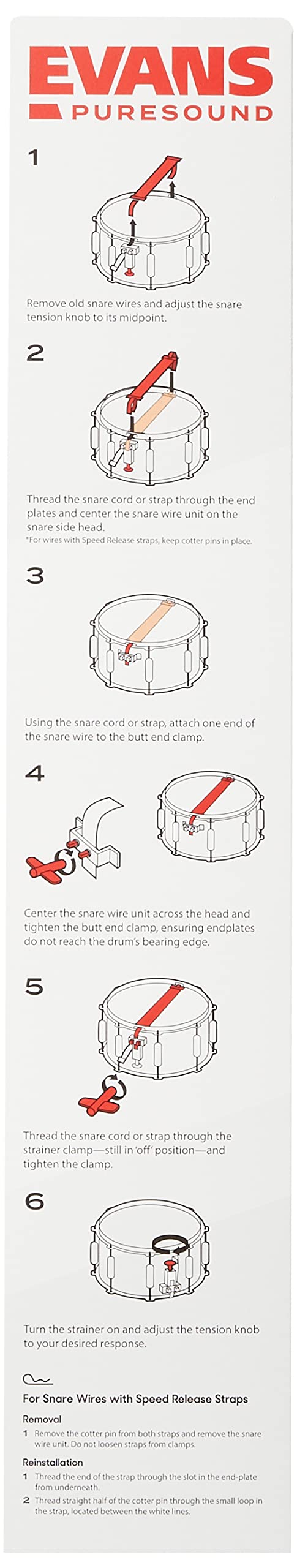 EVANS
PURESOUND

1

Remove old snare wires and adjust the snare tension knob to its midpoint.

2

Thread the snare cord or strap through the end plates and center the snare wire unit on the snare side head.
*For wires with Speed Release straps, keep cotter pins in place.

3

Using the snare cord or strap, attach one end of the snare wire to the butt end clamp.

4

Center the snare wire unit across the head and tighten the butt end clamp, ensuring endplates do not reach the drum's bearing edge.

5

Thread the snare cord or strap through the strainer clamp—still in 'off' position—and tighten the clamp.

6

Turn the strainer on and adjust the tension knob to your desired response.

For Snare Wires with Speed Release Straps

Removal
1 Remove the cotter pin from both straps and remove the snare wire unit. Do not loosen straps from clamps.

Reinstallation
1 Thread the end of the strap through the slot in the end-plate from underneath.
2 Thread straight half of the cotter pin through the small loop in the strap, located between the white lines.