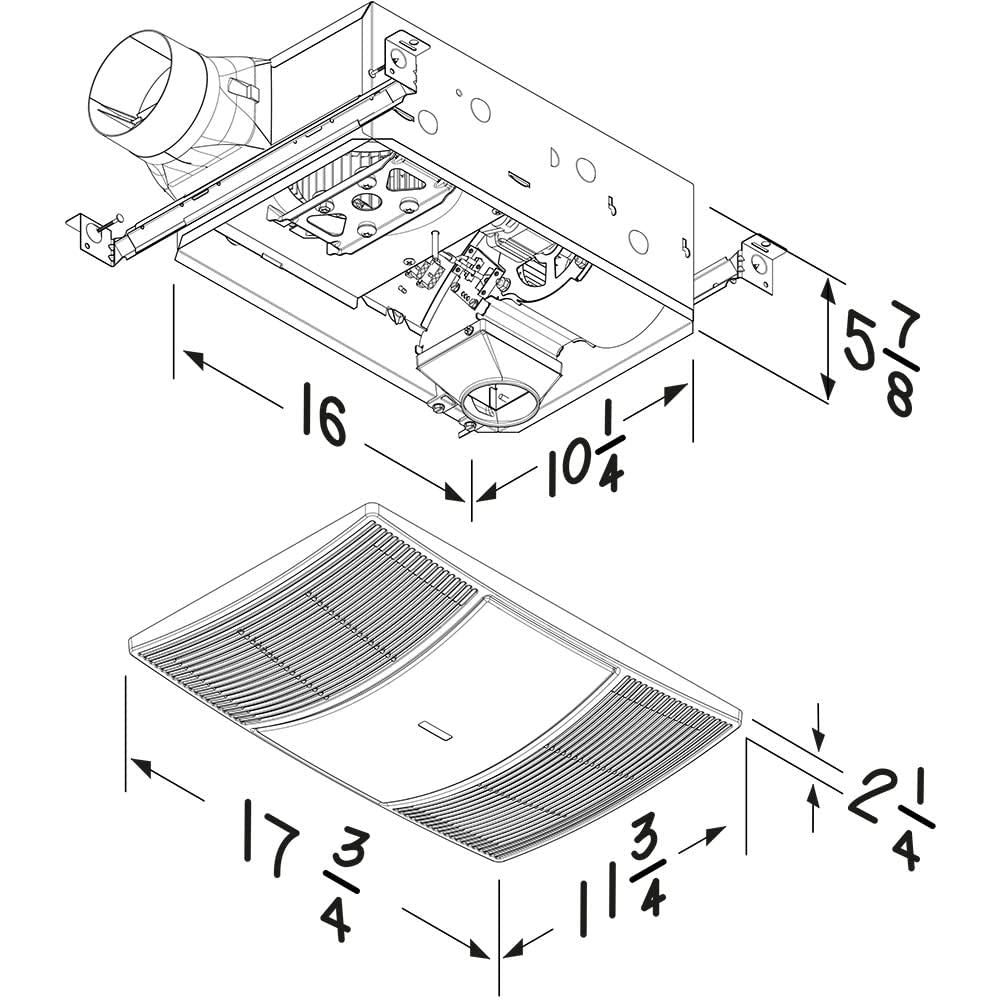 $5\frac{7}{8}$

16

$10\frac{1}{4}$

$2\frac{1}{4}$

$17\frac{3}{4}$

$11\frac{3}{4}$