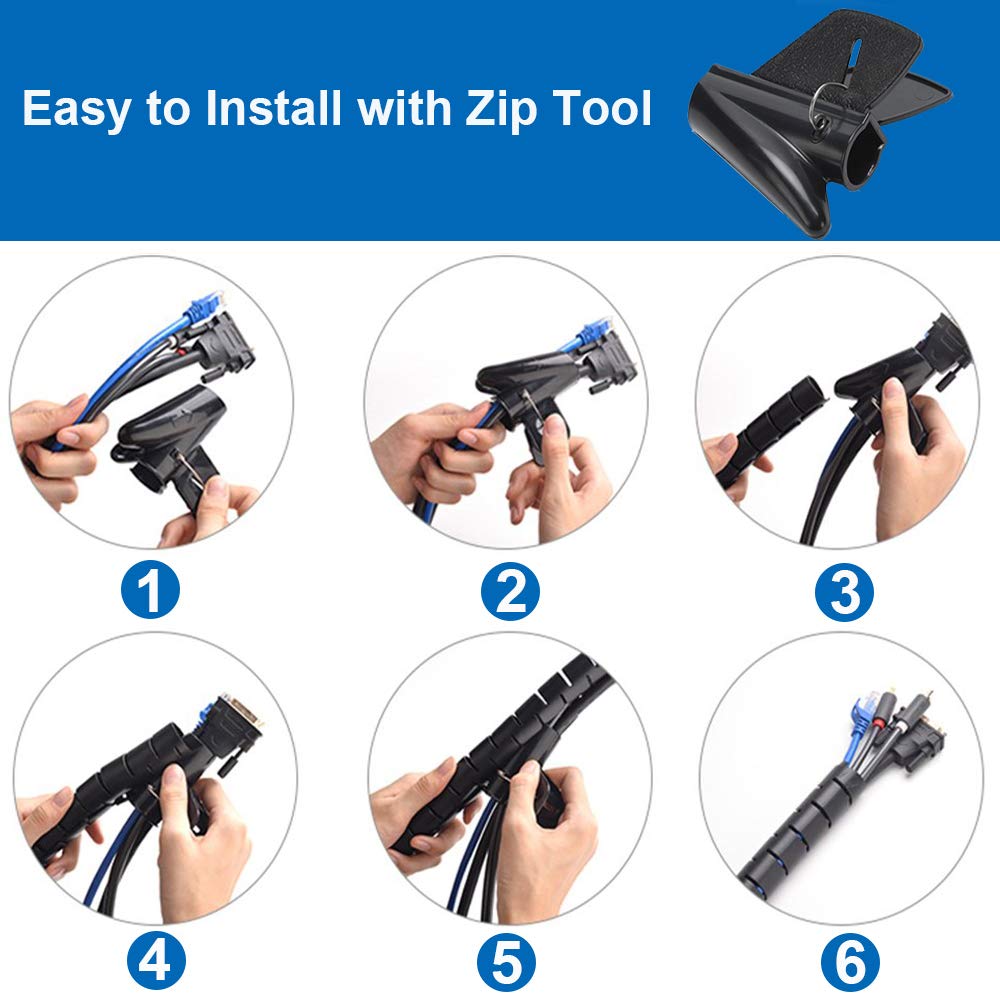 Easy to Install with Zip Tool

1

2

3

4

5

6