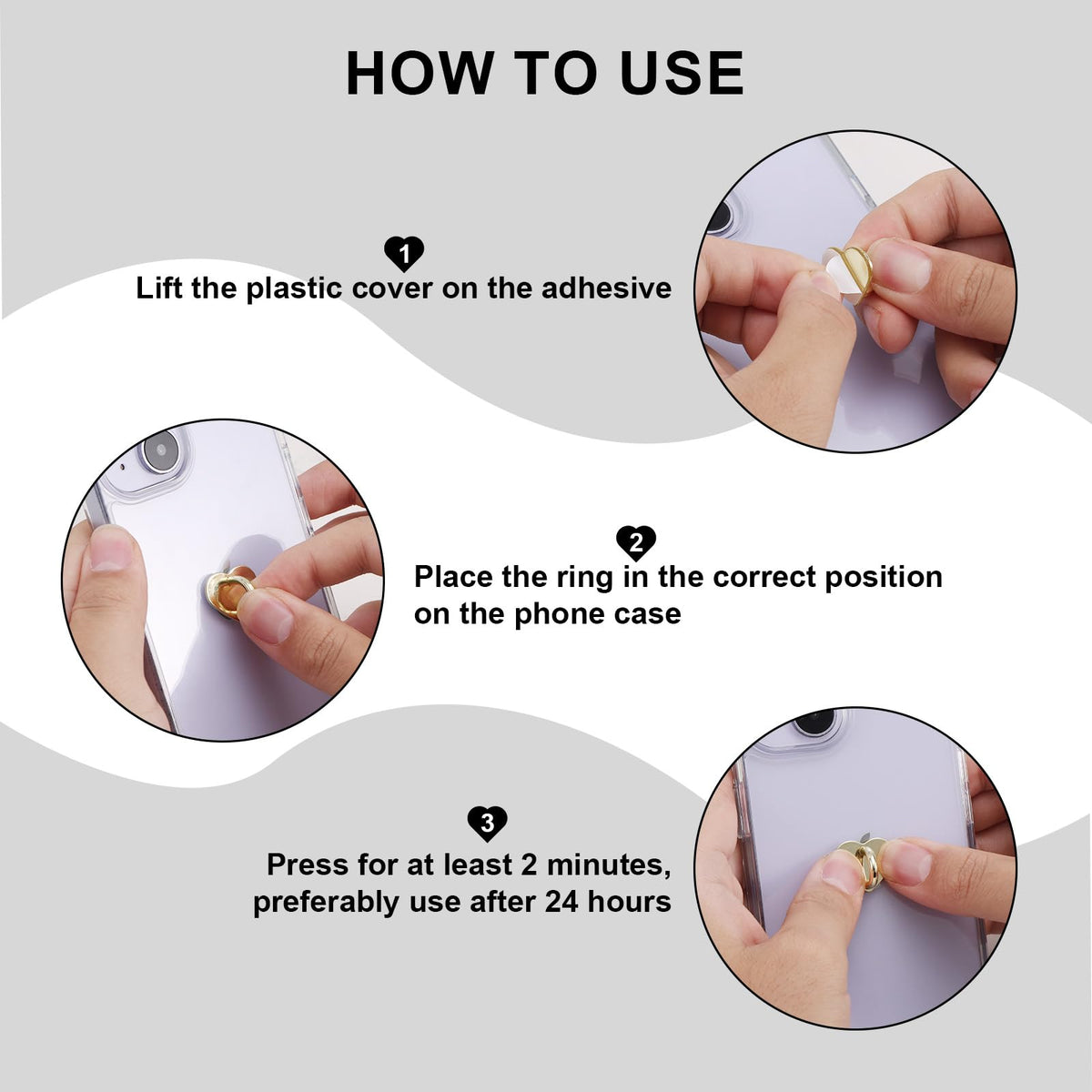 HOW TO USE

1
Lift the plastic cover on the adhesive

2
Place the ring in the correct position on the phone case

3
Press for at least 2 minutes, preferably use after 24 hours