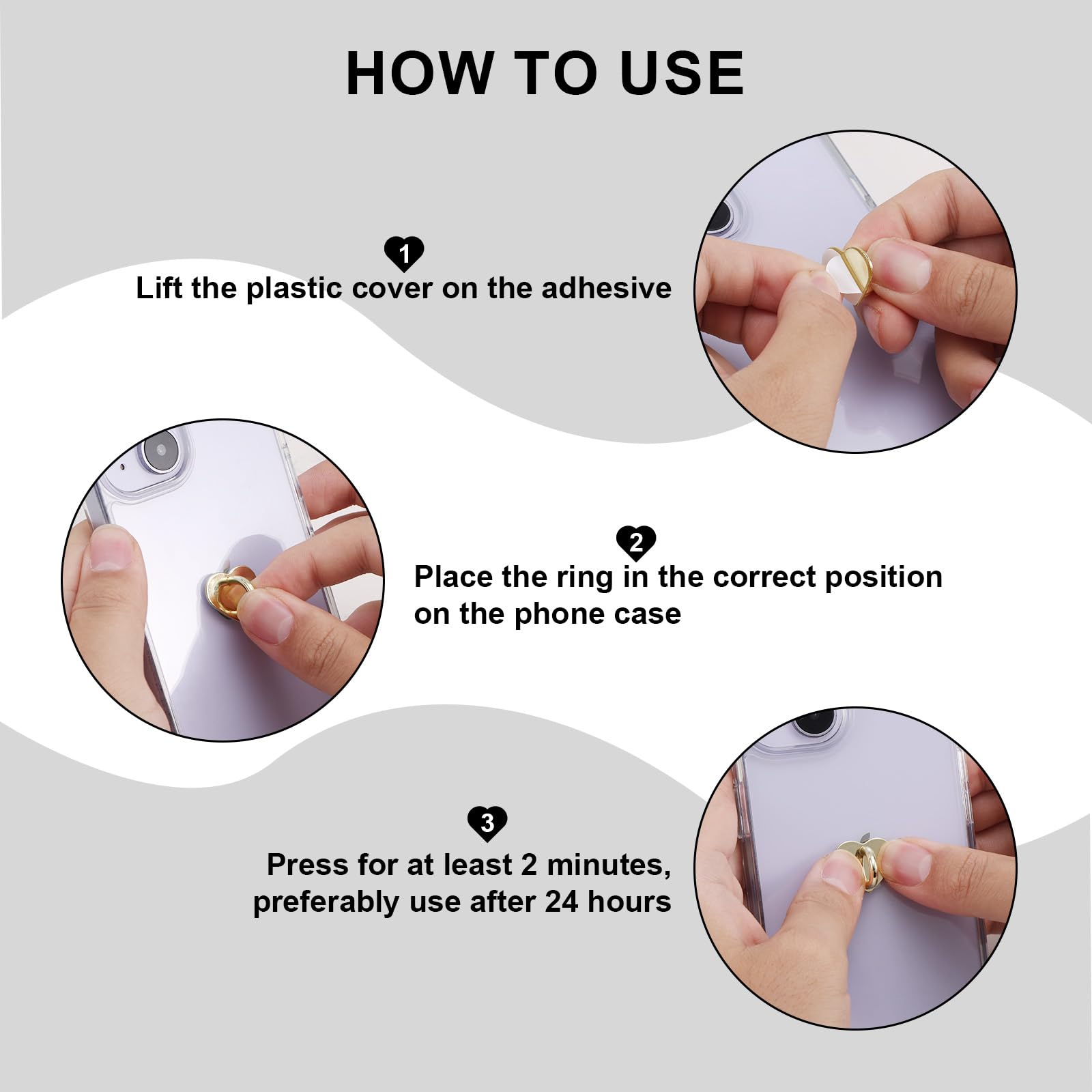 HOW TO USE

1
Lift the plastic cover on the adhesive

2
Place the ring in the correct position on the phone case

3
Press for at least 2 minutes, preferably use after 24 hours