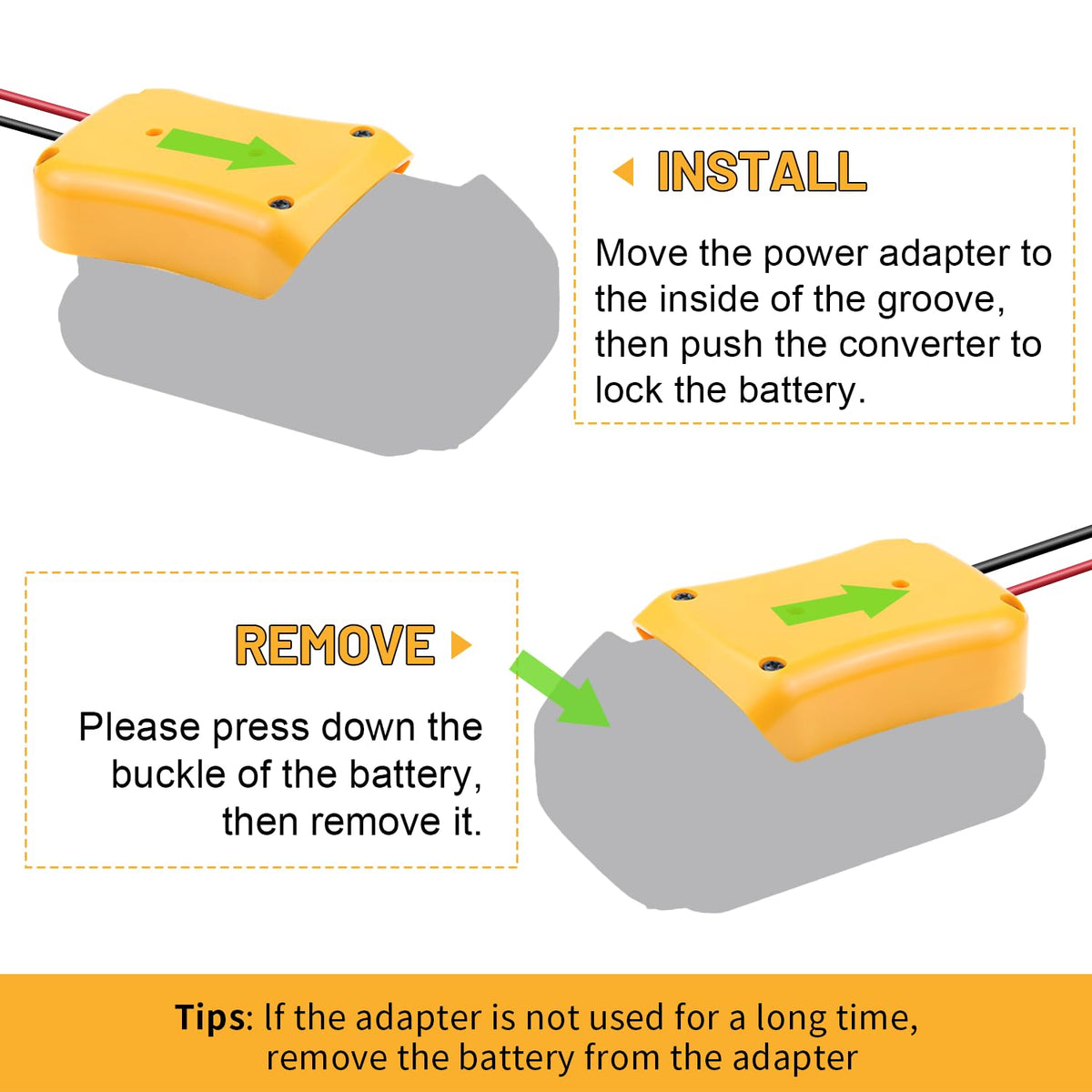 INSTALL

Move the power adapter to the inside of the groove, then push the converter to lock the battery.

REMOVE

Please press down the buckle of the battery, then remove it.

Tips: If the adapter is not used for a long time, remove the battery from the adapter