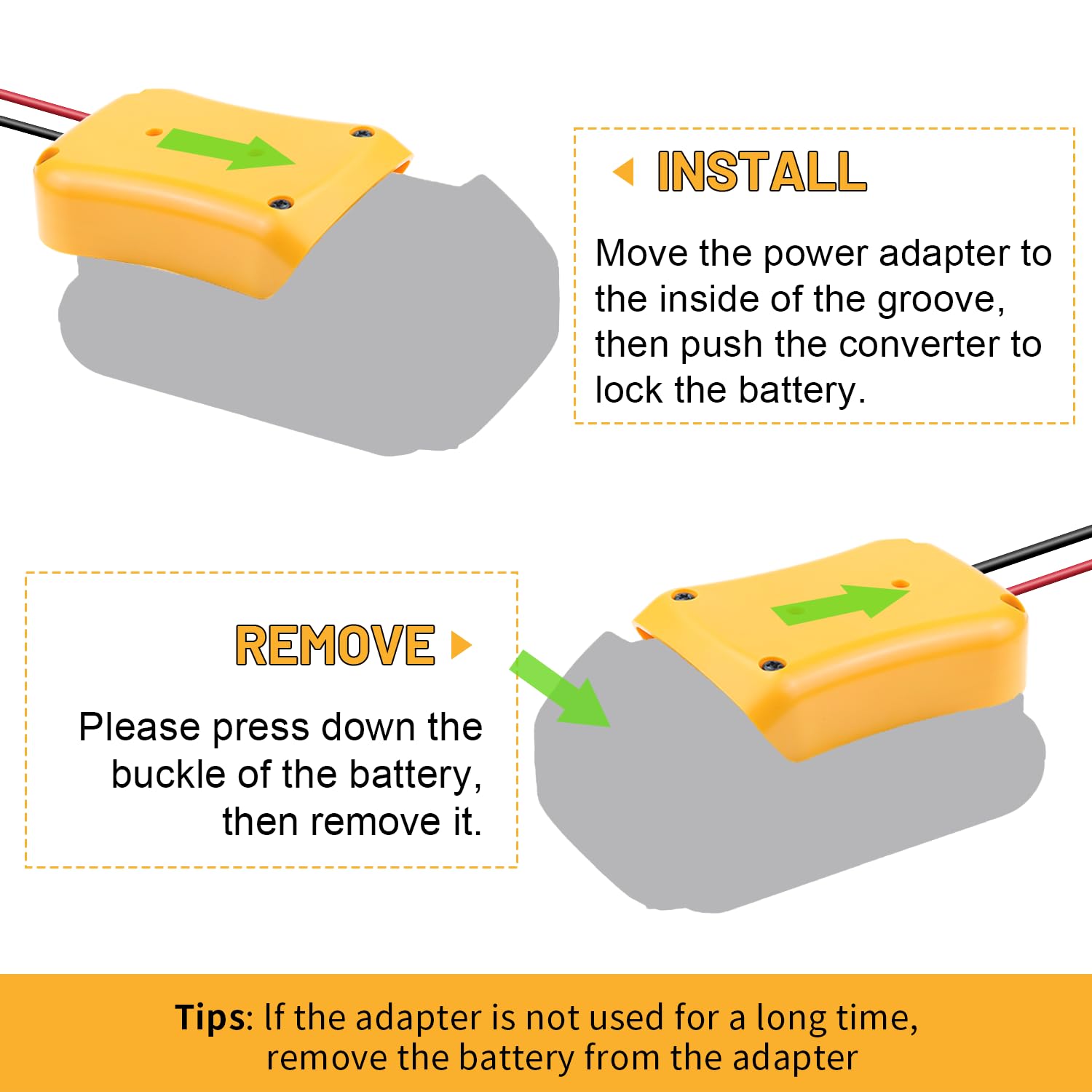 INSTALL

Move the power adapter to the inside of the groove, then push the converter to lock the battery.

REMOVE

Please press down the buckle of the battery, then remove it.

Tips: If the adapter is not used for a long time, remove the battery from the adapter