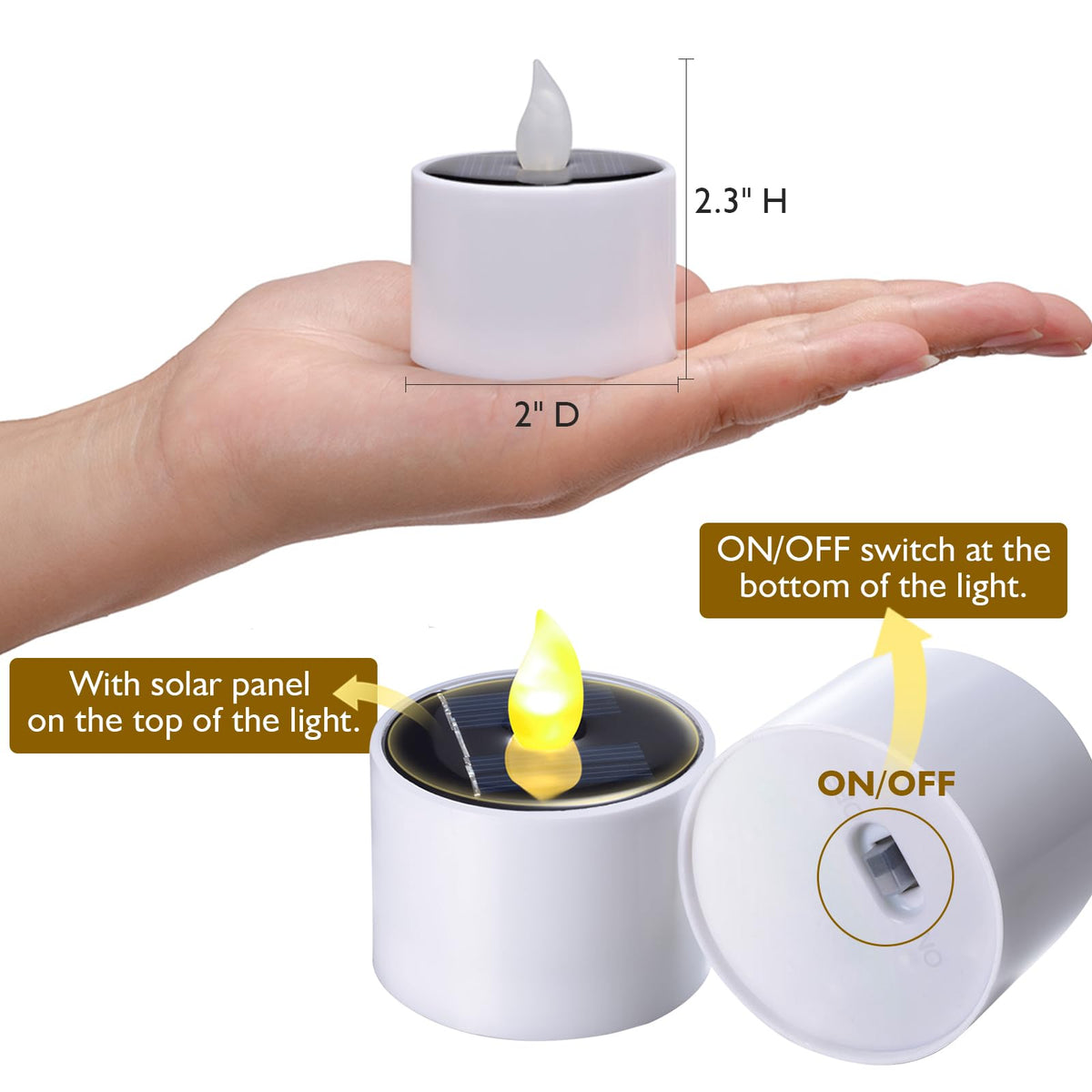 2.3" H

2" D

ON/OFF switch at the bottom of the light.

With solar panel on the top of the light.

ON/OFF