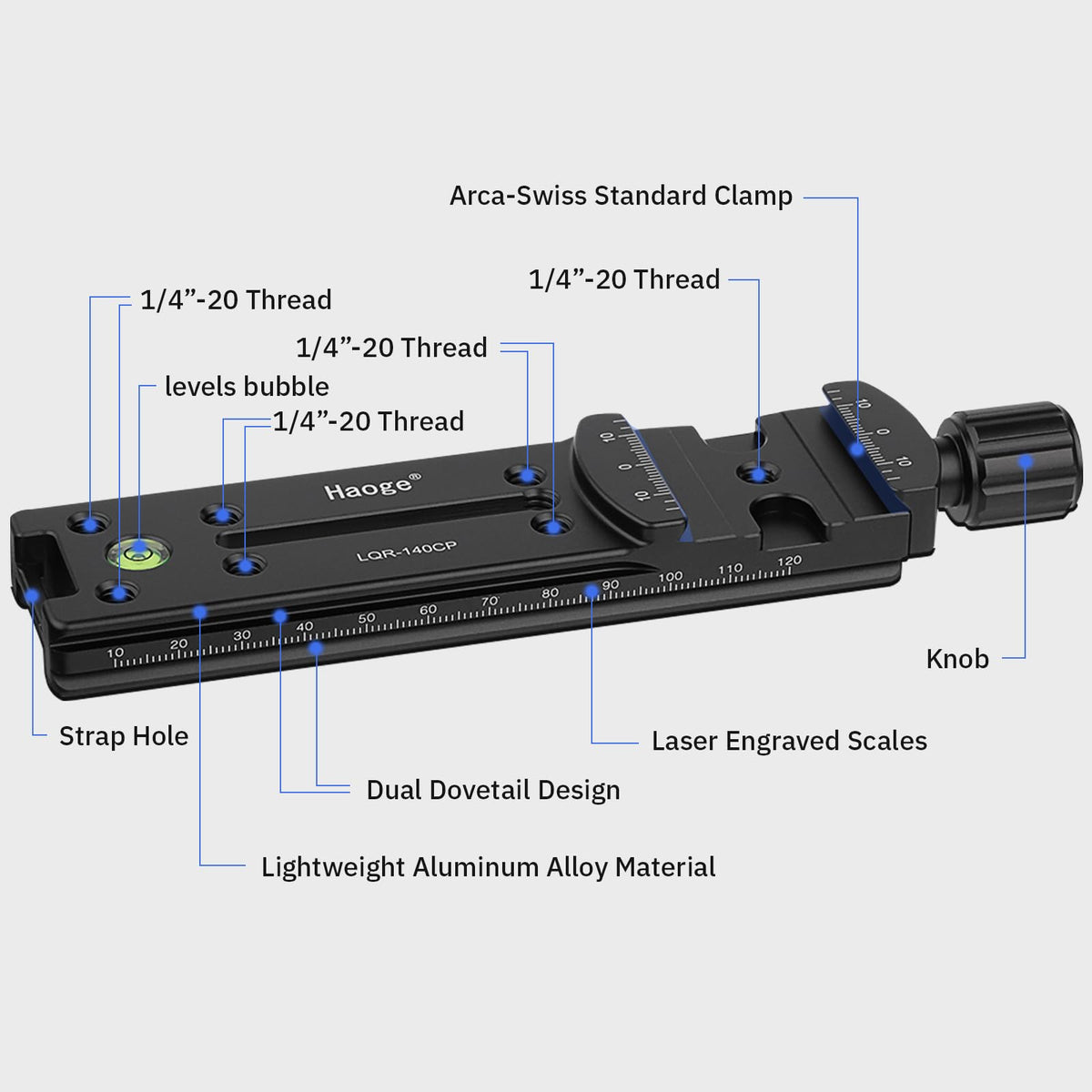 Arca-Swiss Standard Clamp

1/4”-20 Thread

1/4”-20 Thread

1/4”-20 Thread

levels bubble

1/4”-20 Thread

Haoge®

LQR-140CP

10 0 10

10 0 10

10 20 30 40 50 60 70 80 90 100 110 120

Knob

Strap Hole

Laser Engraved Scales

Dual Dovetail Design

Lightweight Aluminum Alloy Material