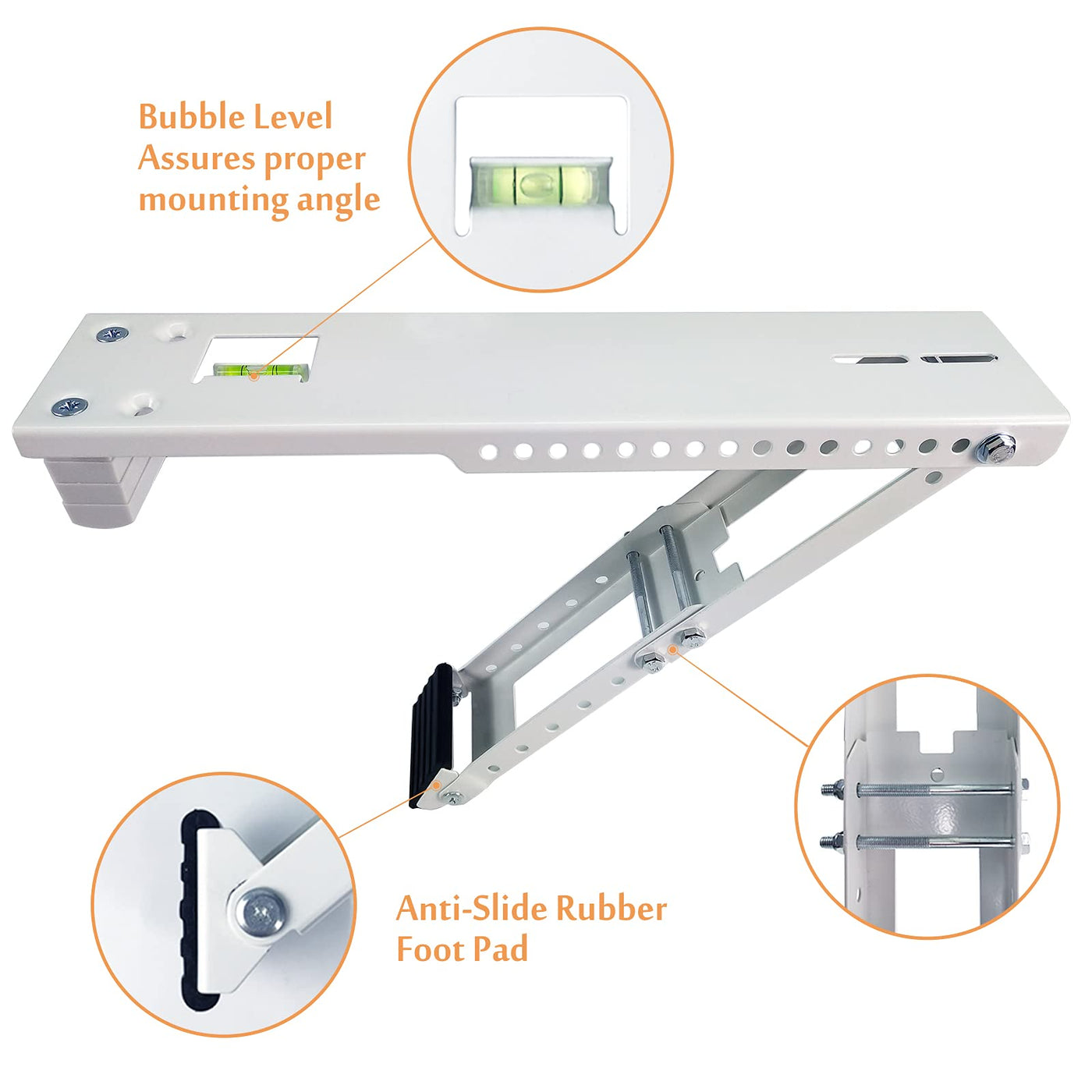 Bubble Level
Assures proper mounting angle

Anti-Slide Rubber Foot Pad