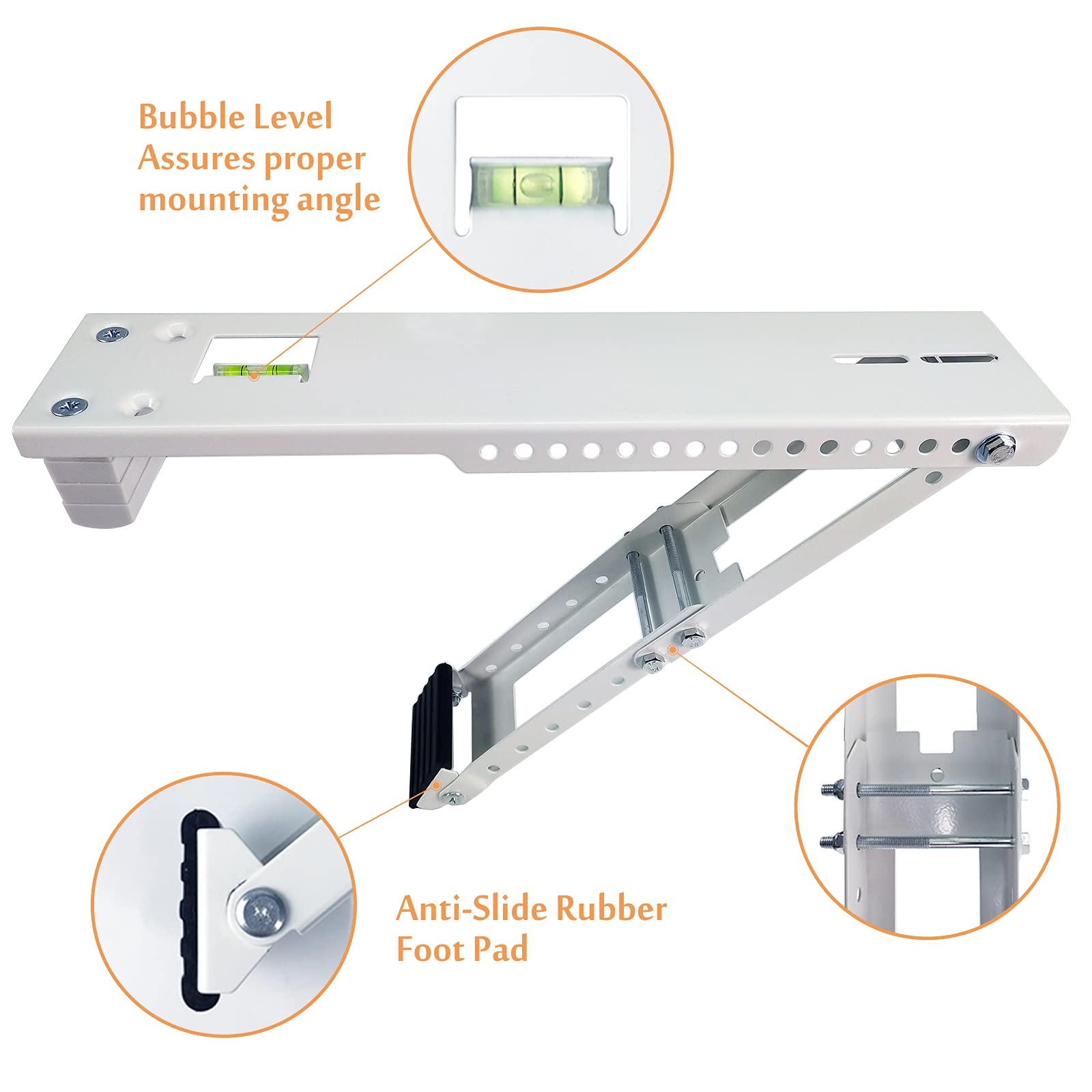 Bubble Level
Assures proper
mounting angle

Anti-Slide Rubber
Foot Pad