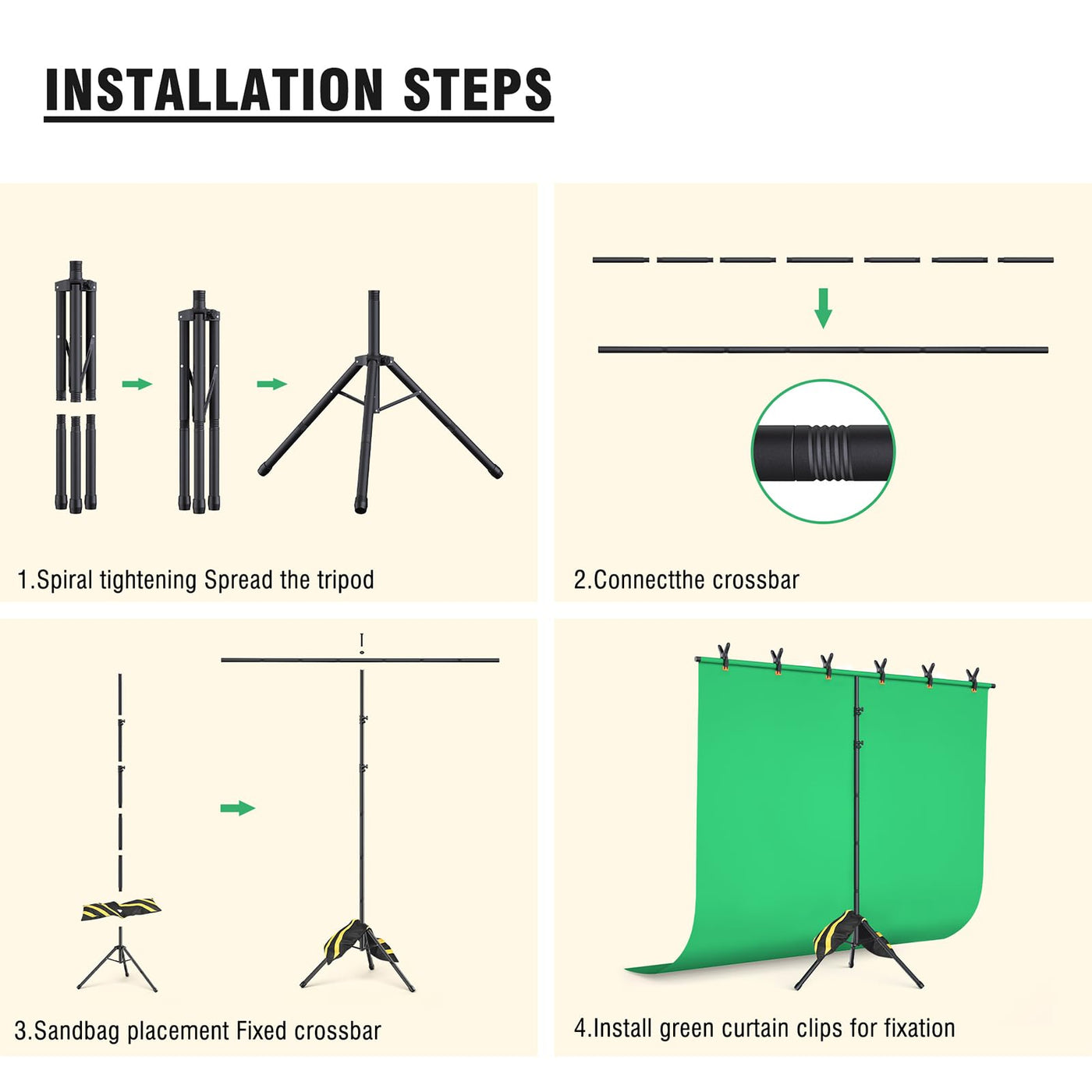 INSTALLATION STEPS

1.Spiral tightening Spread the tripod

2.Connectthe crossbar

3.Sandbag placement Fixed crossbar

4.Install green curtain clips for fixation