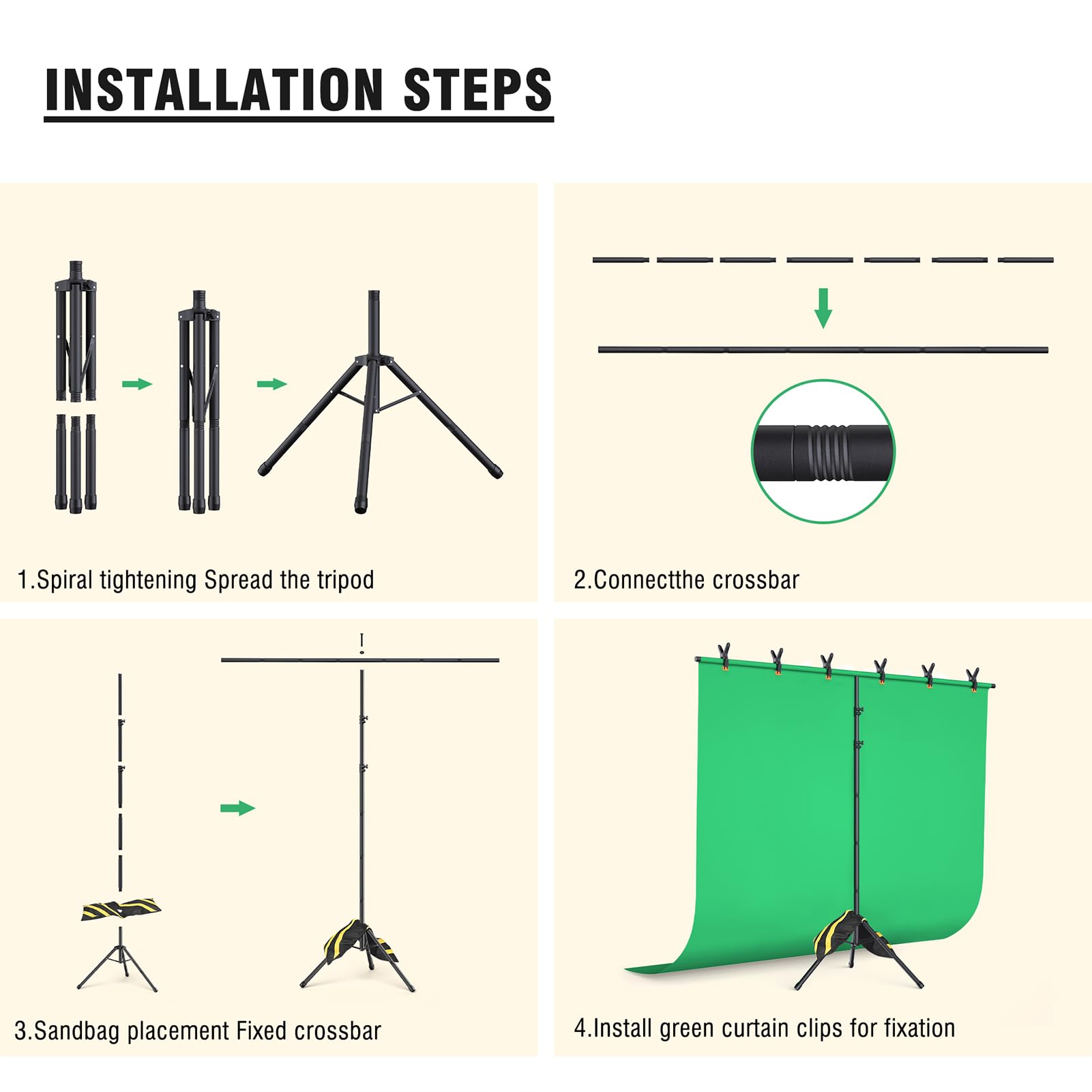 INSTALLATION STEPS

1.Spiral tightening Spread the tripod

2.Connectthe crossbar

3.Sandbag placement Fixed crossbar

4.Install green curtain clips for fixation