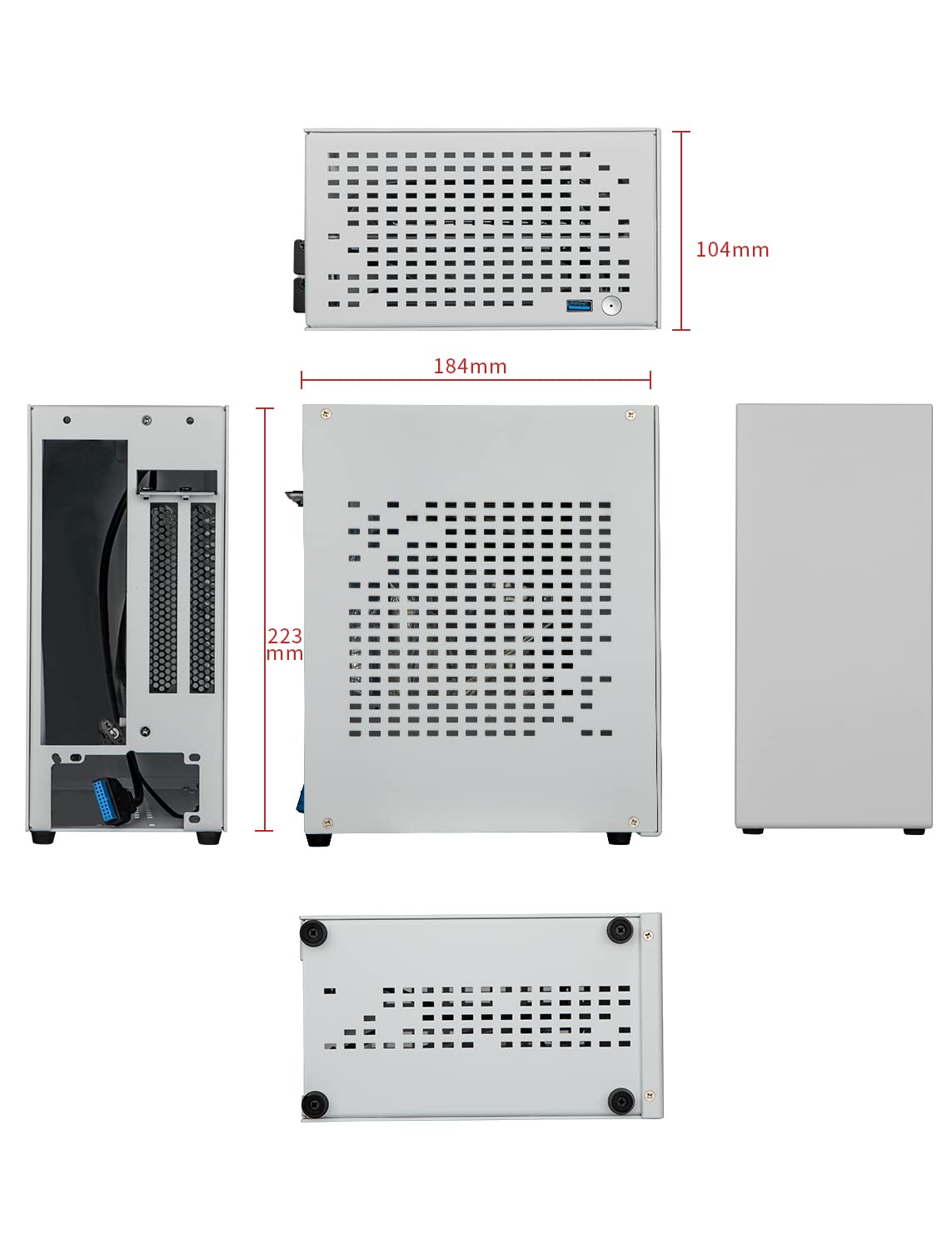 104mm

184mm

223
mm