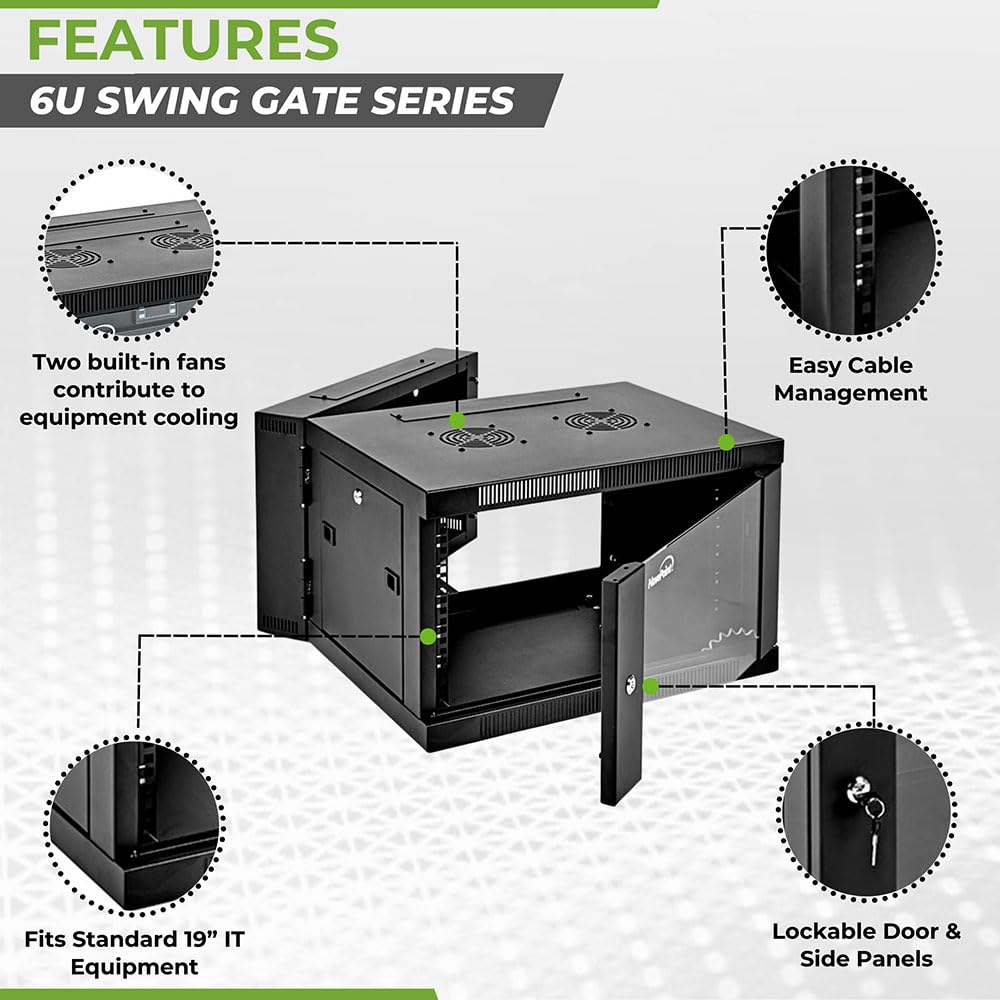 FEATURES

6U SWING GATE SERIES

Two built-in fans contribute to equipment cooling

Easy Cable Management

Fits Standard 19” IT Equipment

Lockable Door & Side Panels