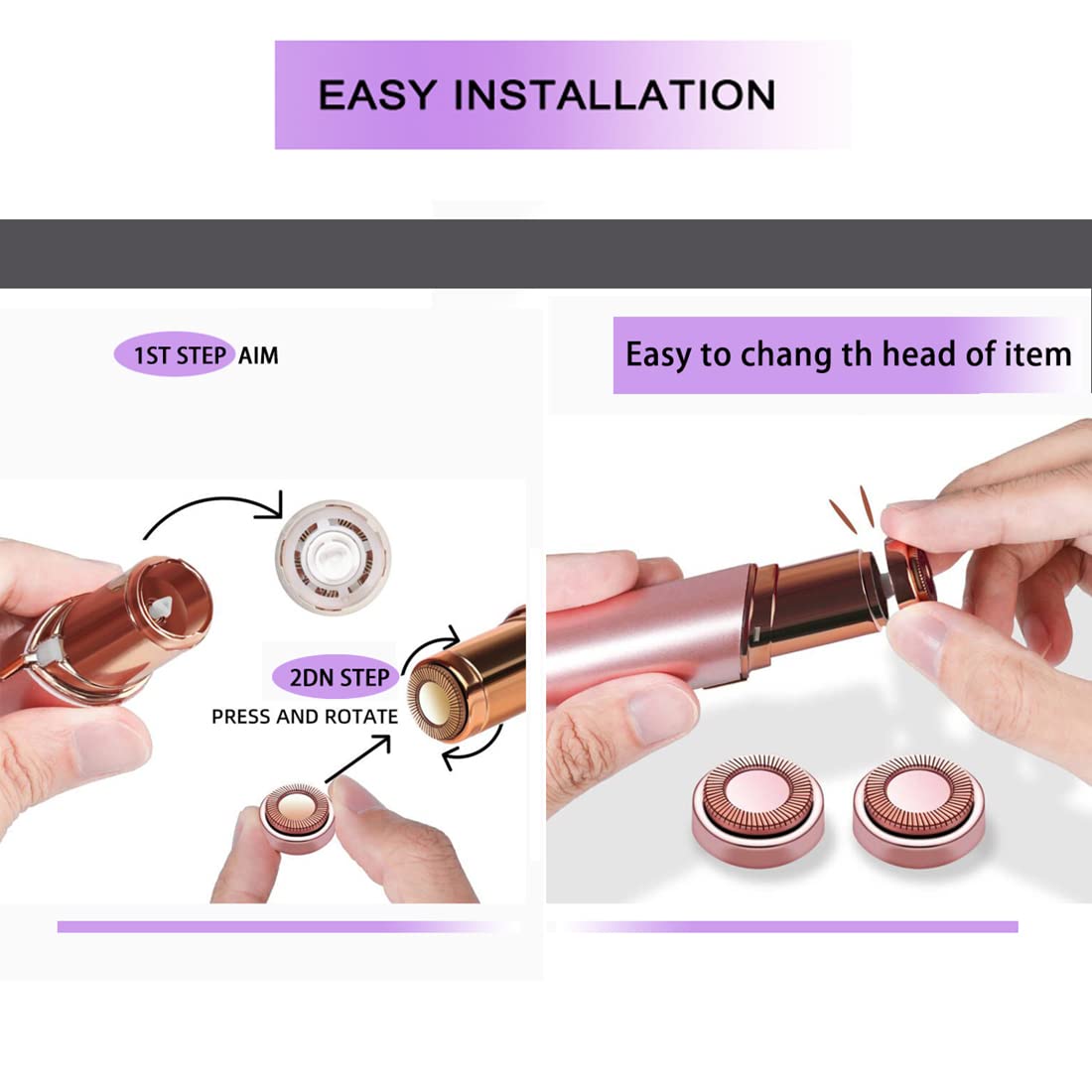 EASY INSTALLATION

1ST STEP AIM

2DN STEP
PRESS AND ROTATE

Easy to chang th head of item