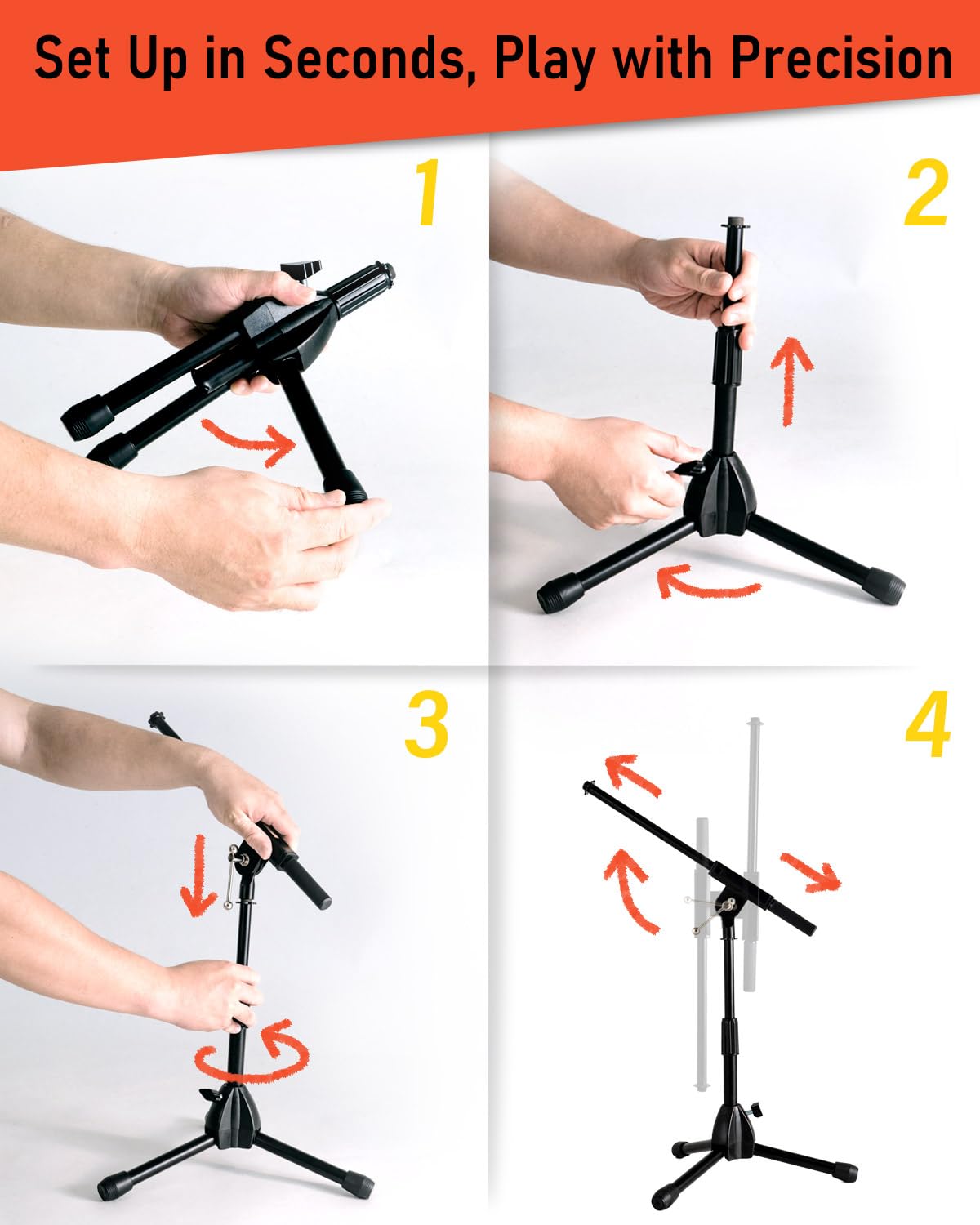 Set Up in Seconds, Play with Precision

1

2

3

4