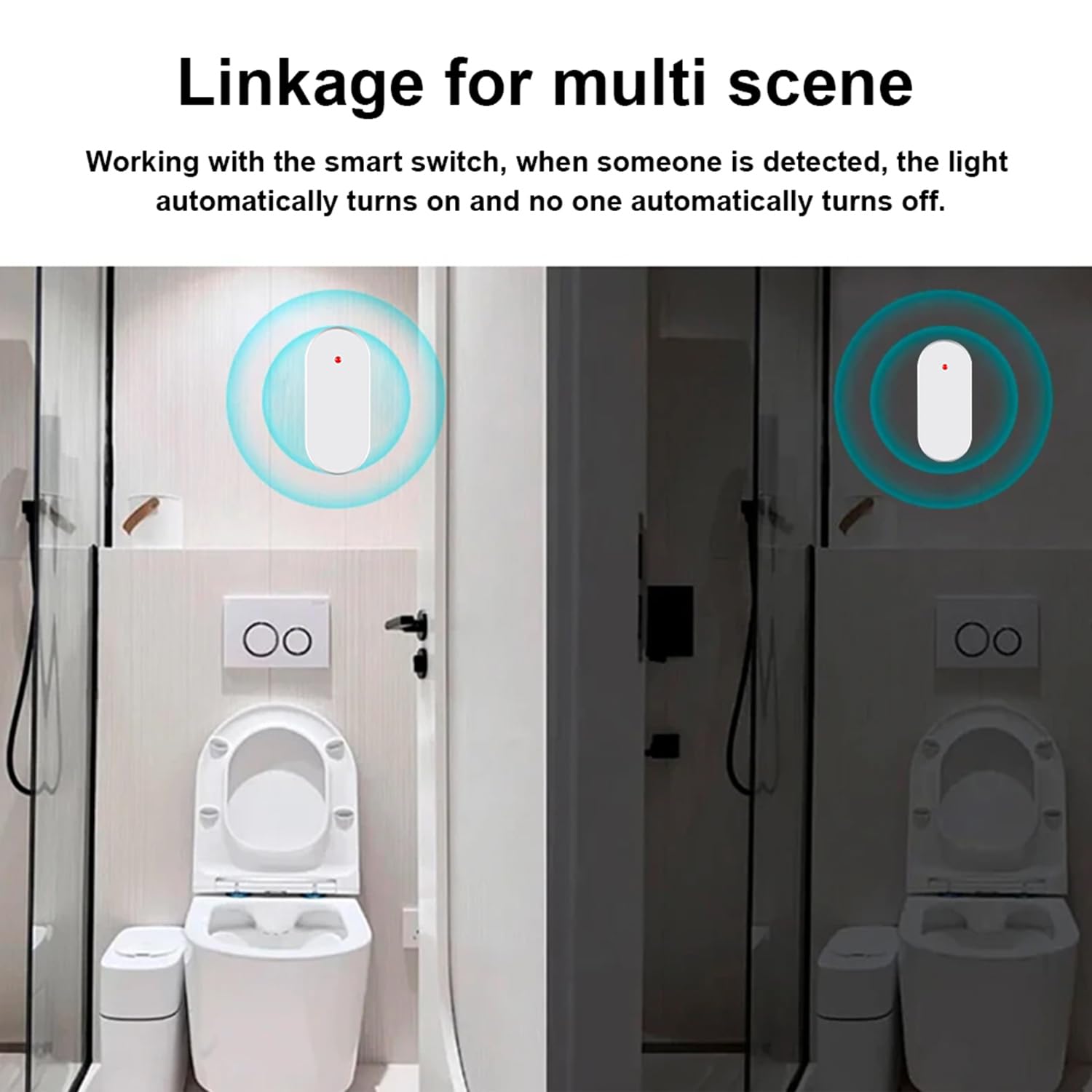 Linkage for multi scene

Working with the smart switch, when someone is detected, the light automatically turns on and no one automatically turns off.